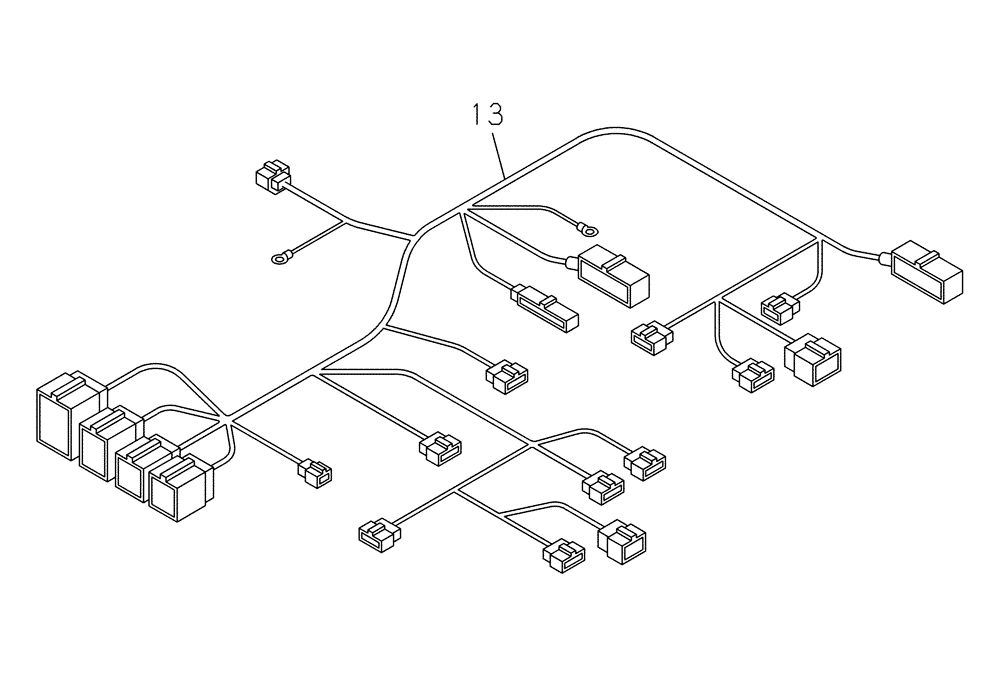 13