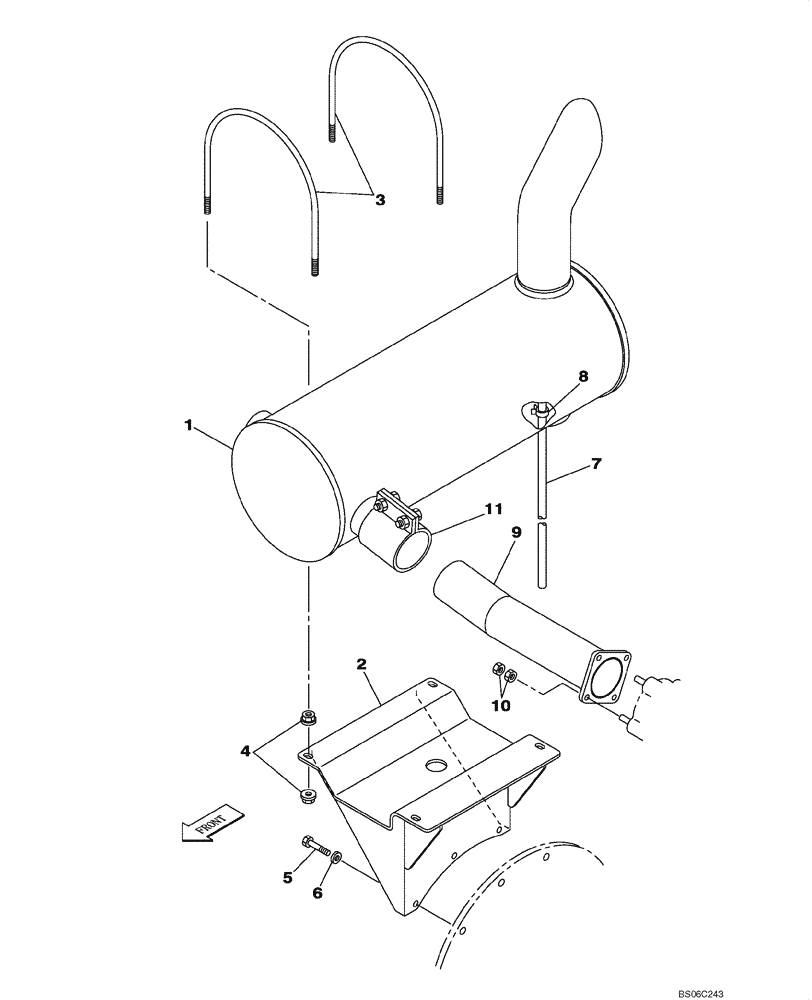 3
8
1
7
11
9
2
10
4
FRONT
5
6
BS06C243