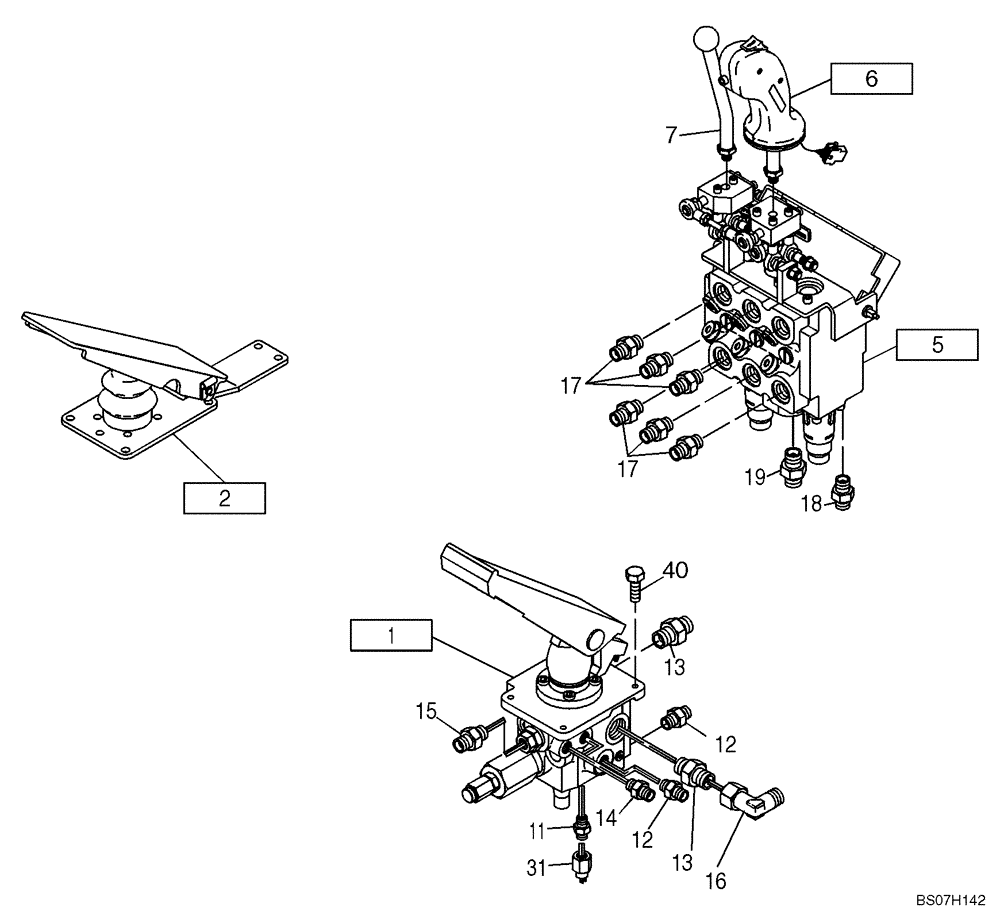 6
7
5
17
17
19
18
2
40
1
13
15
12
14
12
11
13
16
31
BS07H142