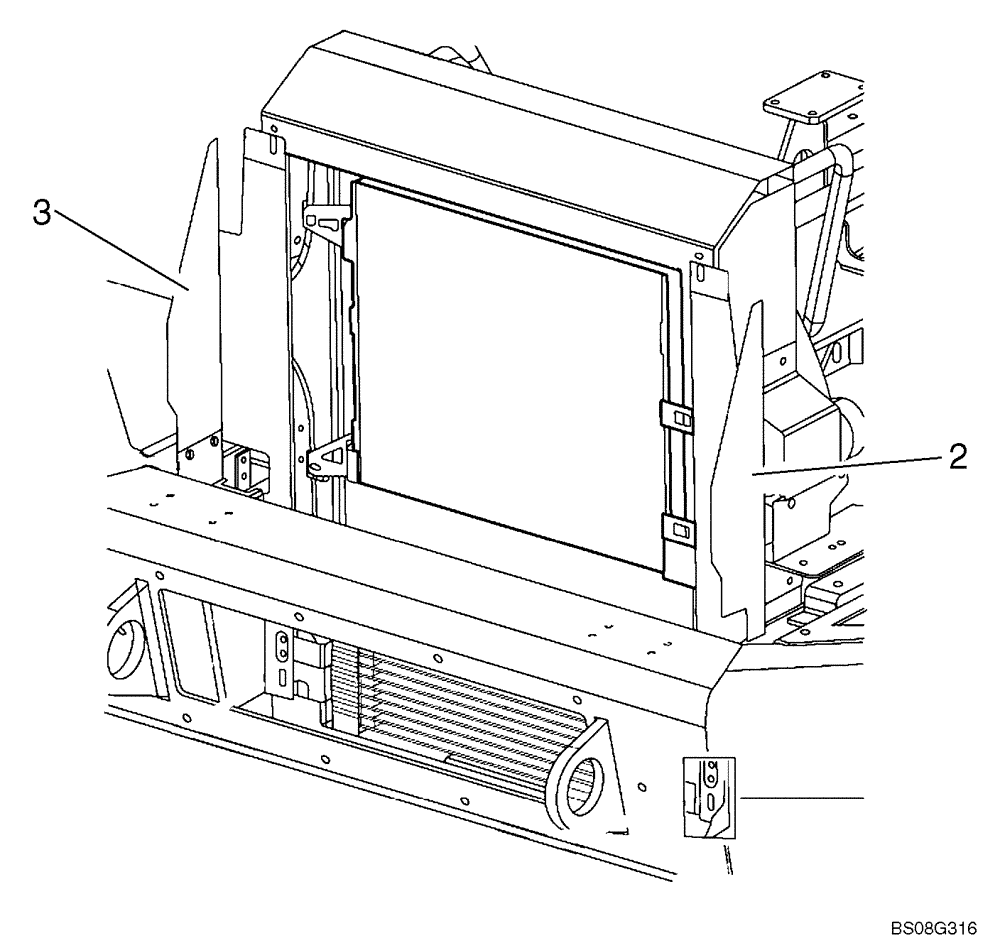 3

2

BS08G316