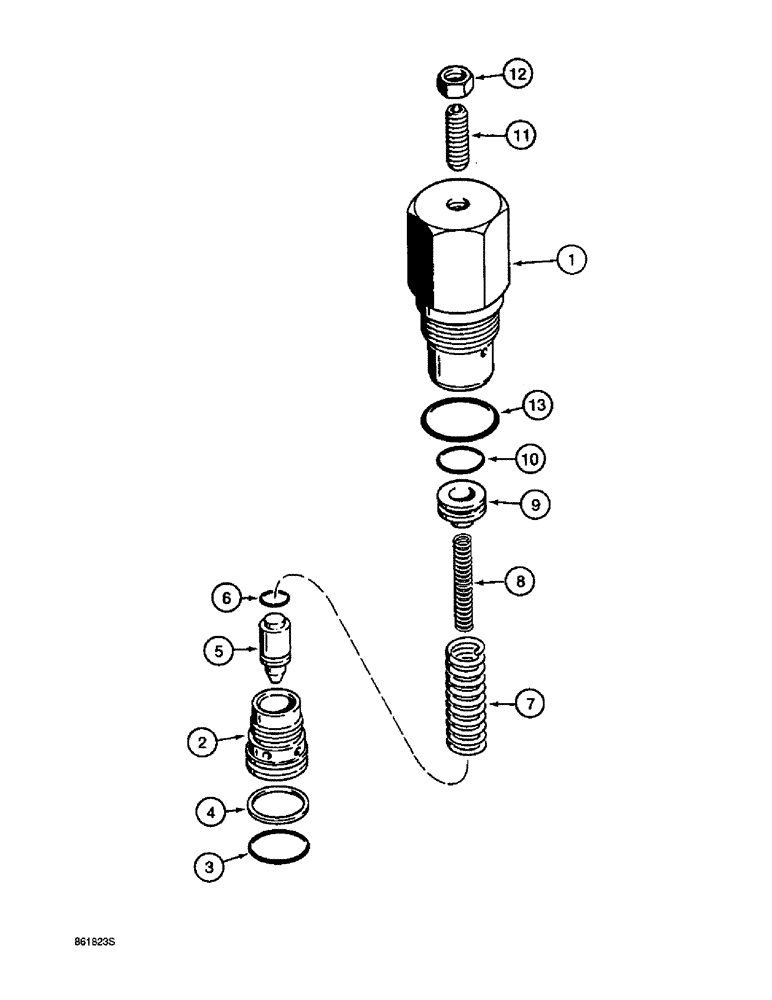 12
11
1
13
10
9
8
6
5
7
2
4
3
861823S