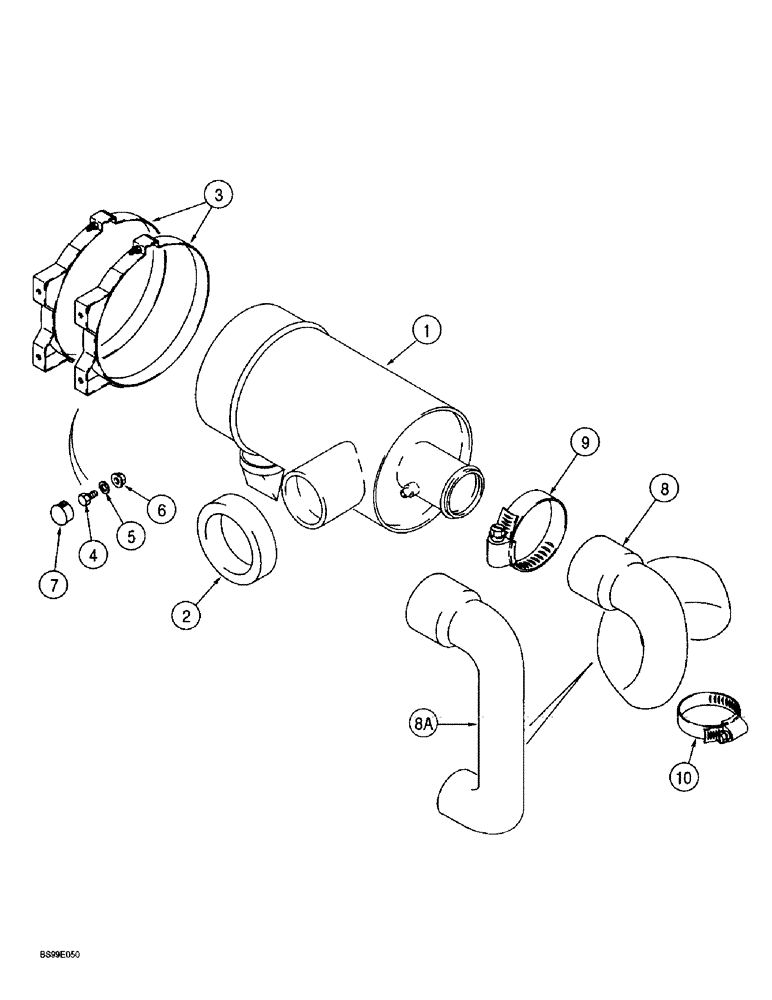 3
1
9
8
6
5
4
7
2
8A
10
BS99E050