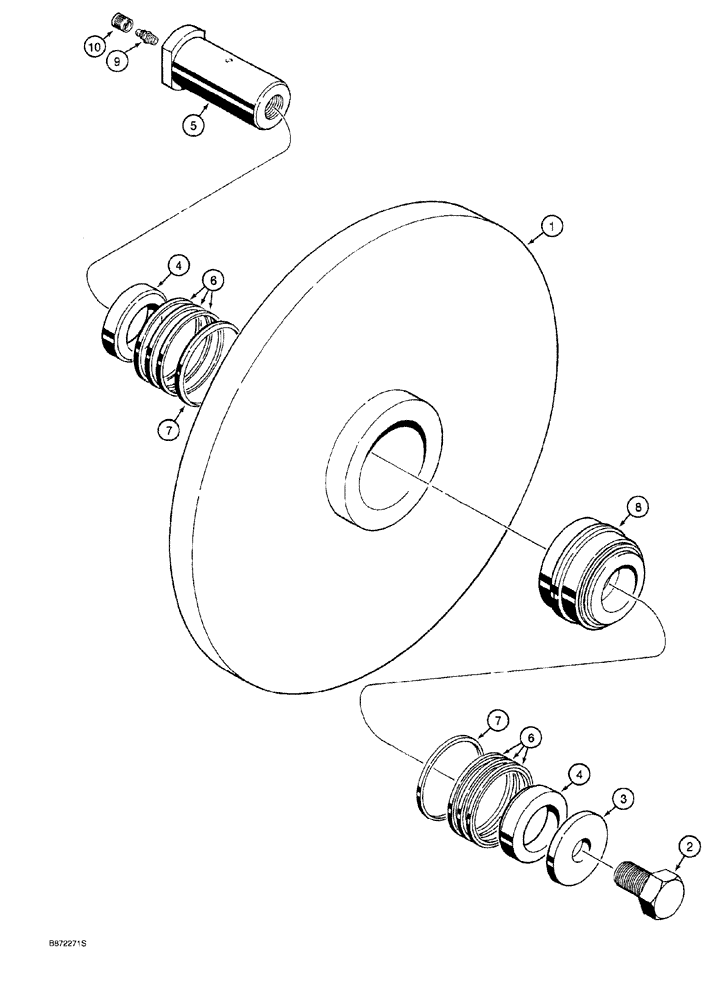 10
9
5
1
4
6
7
8
7
6
4
3
2
B872271S