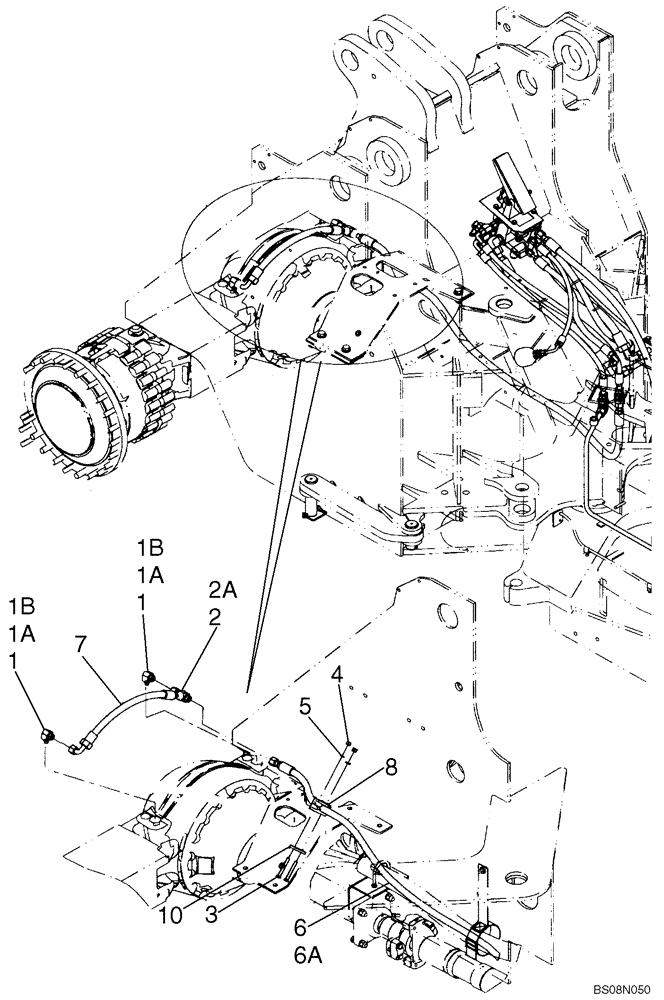 1B
1A
1

2A
2

1B
1A
1

7

4

5

8

10

3

6
6A

BS08N050