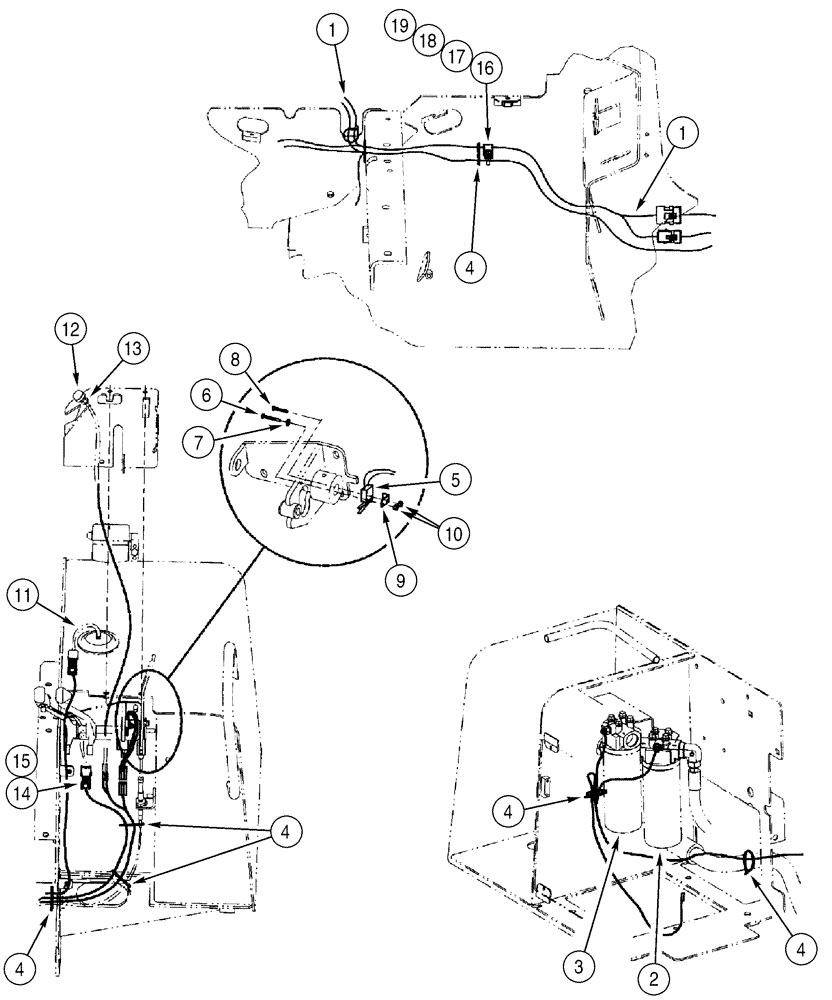 1
19
18
17
16
1
4
12
13
8
6
7
5
10
9
11
15
14
4
4
4
3
2
4