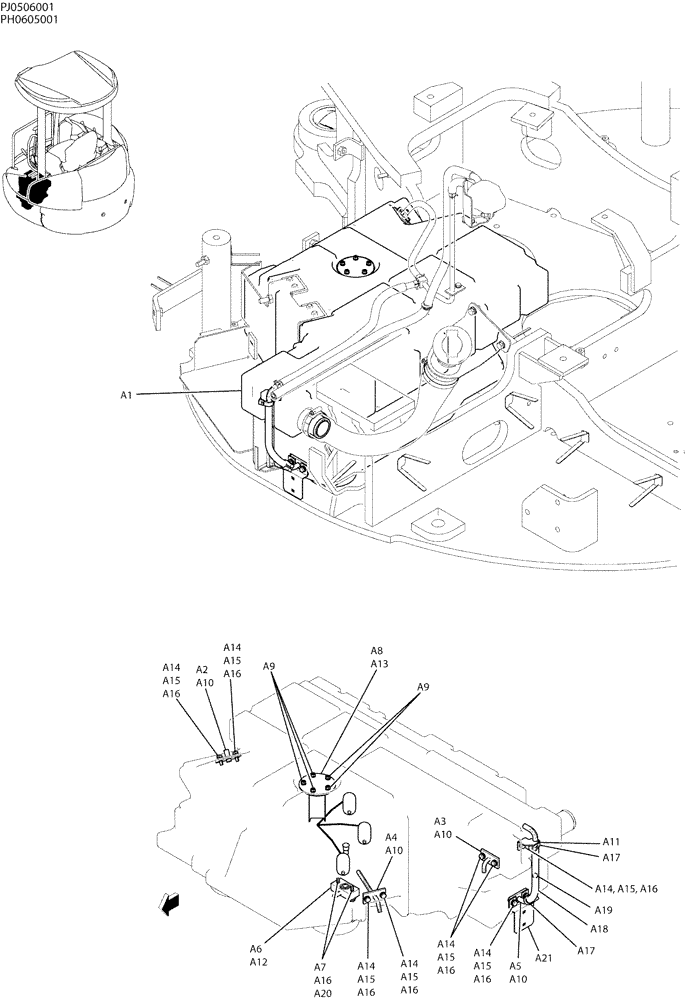 PJ0506001
PH0605001

A1

A14
A15
A16
A2
A10
A14
A15
A16
A9
A8
A13
A9

A3
A10
A4
A10
A11
A17
A14, A15, A16
A19
A18
A17
A21
A6
A12
A7
A16
A20
A14
A15
A16
A14
A15
A16
A14
A15
A16
A14
A15
A16
A5
A10