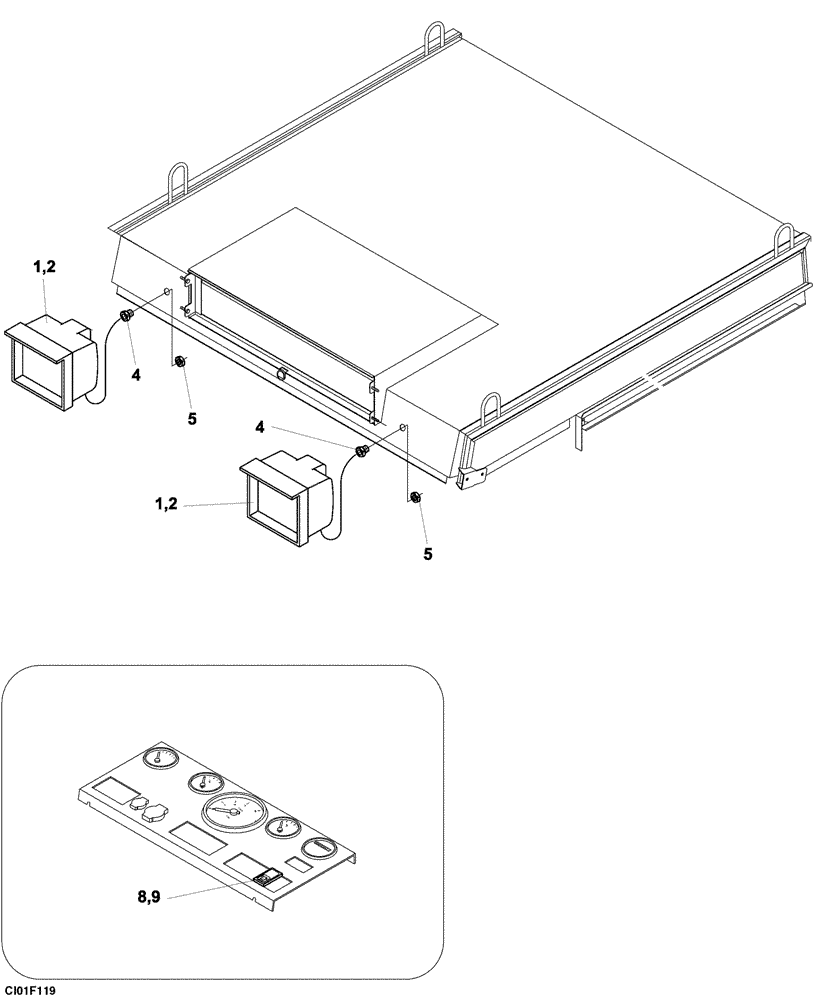 1,2

4

5

4

1,2

5

8,9

CI01F119