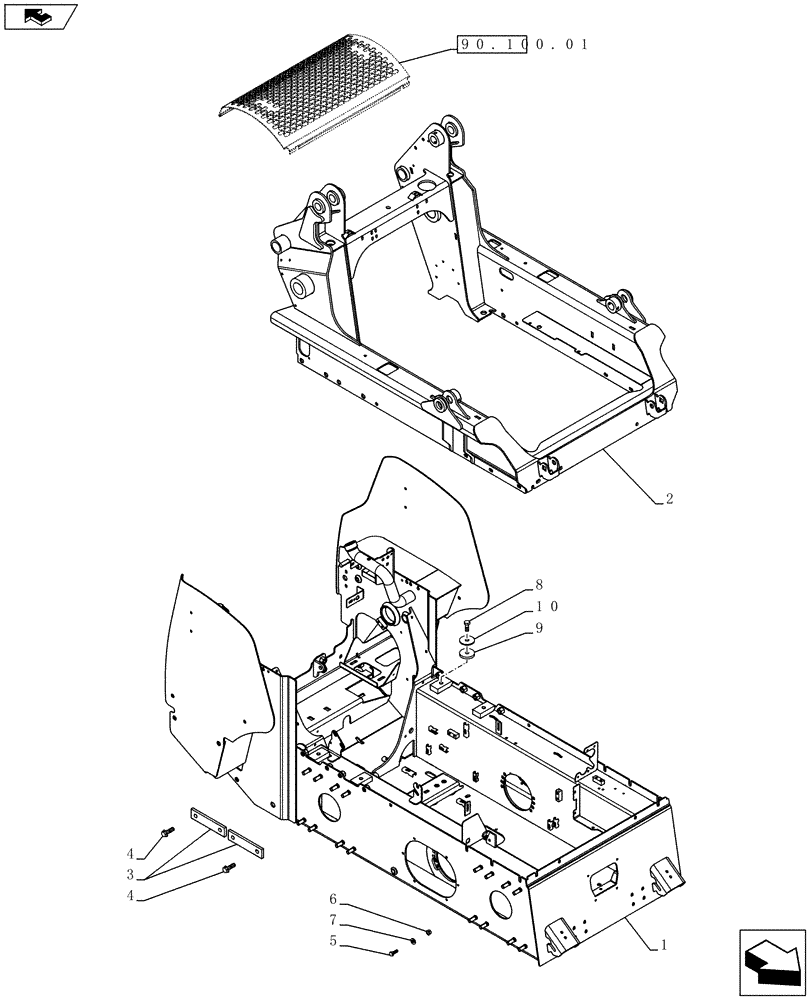 90.100.01
2
8
10
9
4
3
4
6
7
5
1