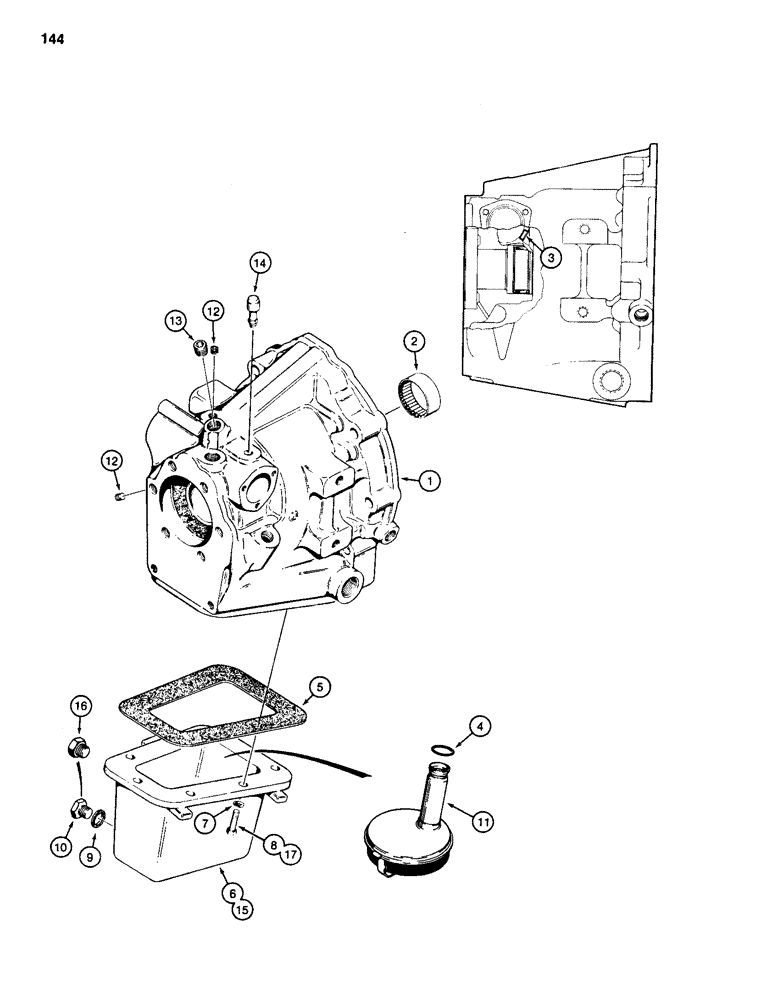 144

3

14

13

12

2

12

1

5

16

4

7

11

10

9

8
17

6
15