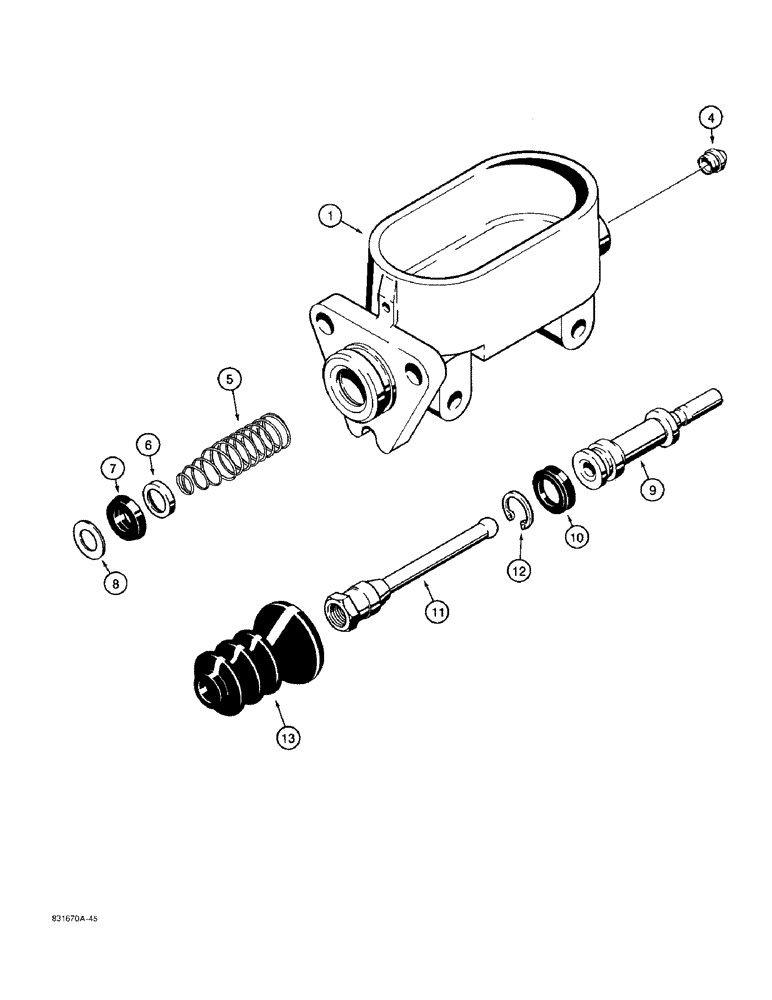 4

1

5

6

7

8

9

10

12

11

13

831670A-45