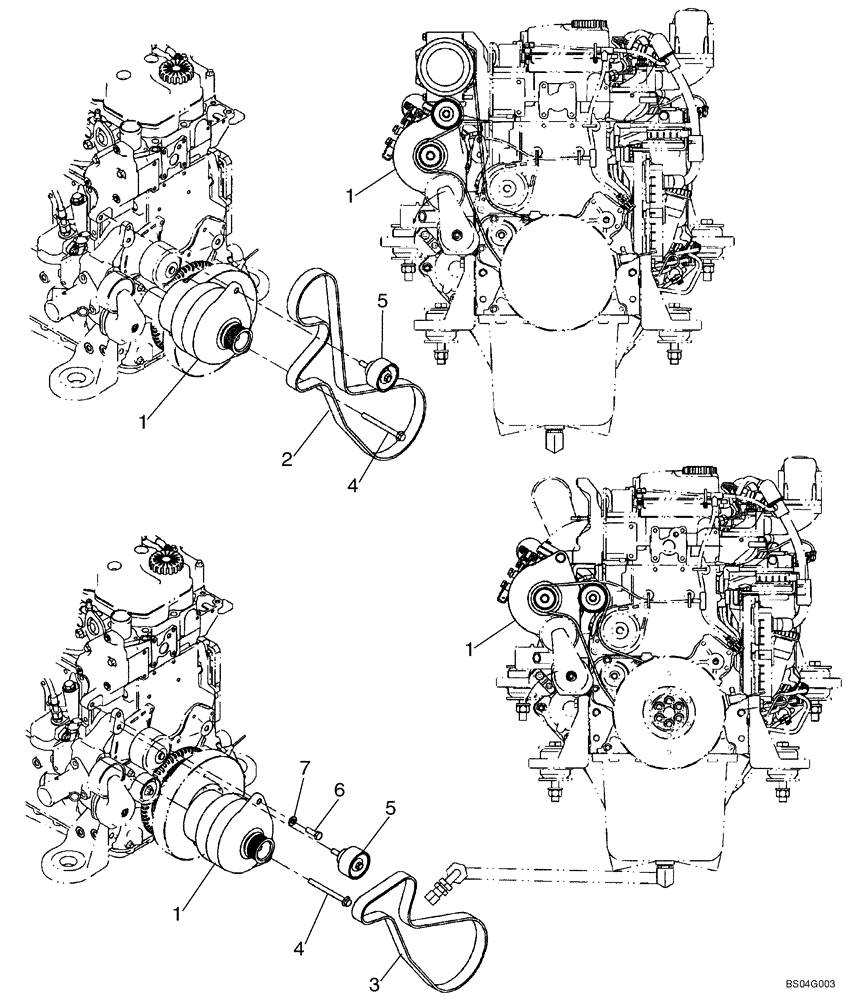 1
5
1
2
4
1
7
6
5
1
4
3
BS04G003