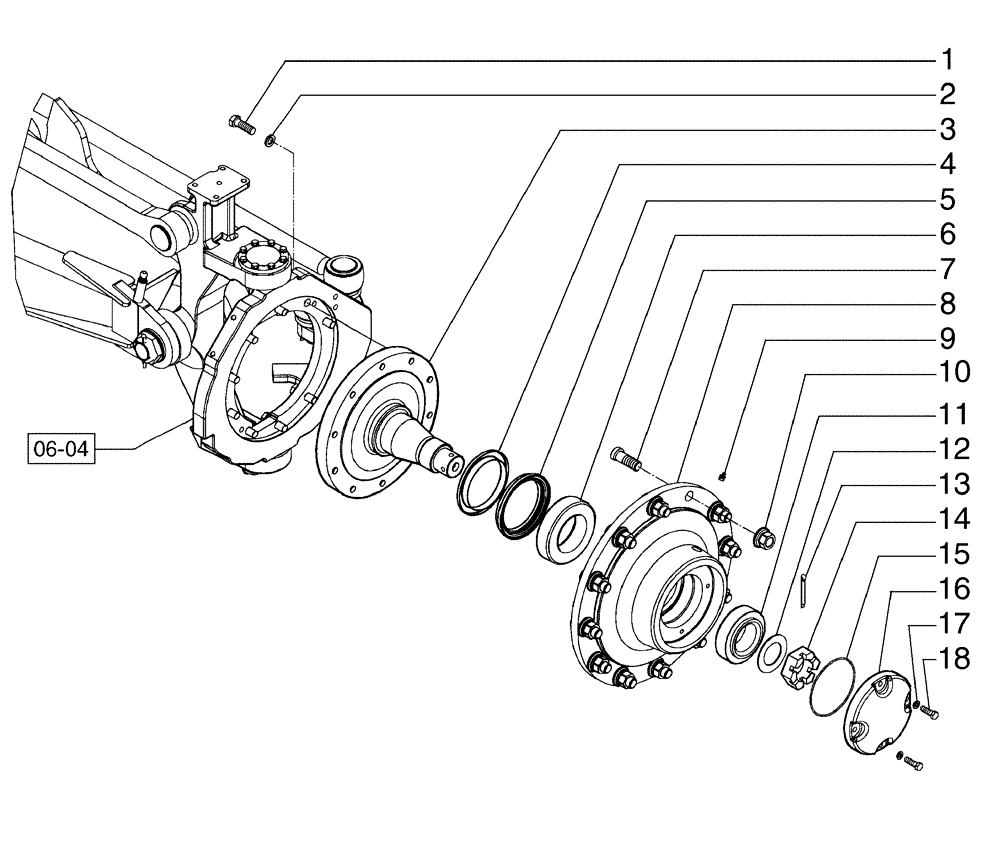 1
2
3
4
5
6
7
8
9
10
11
12
13
14
15
16
17
18
06-04