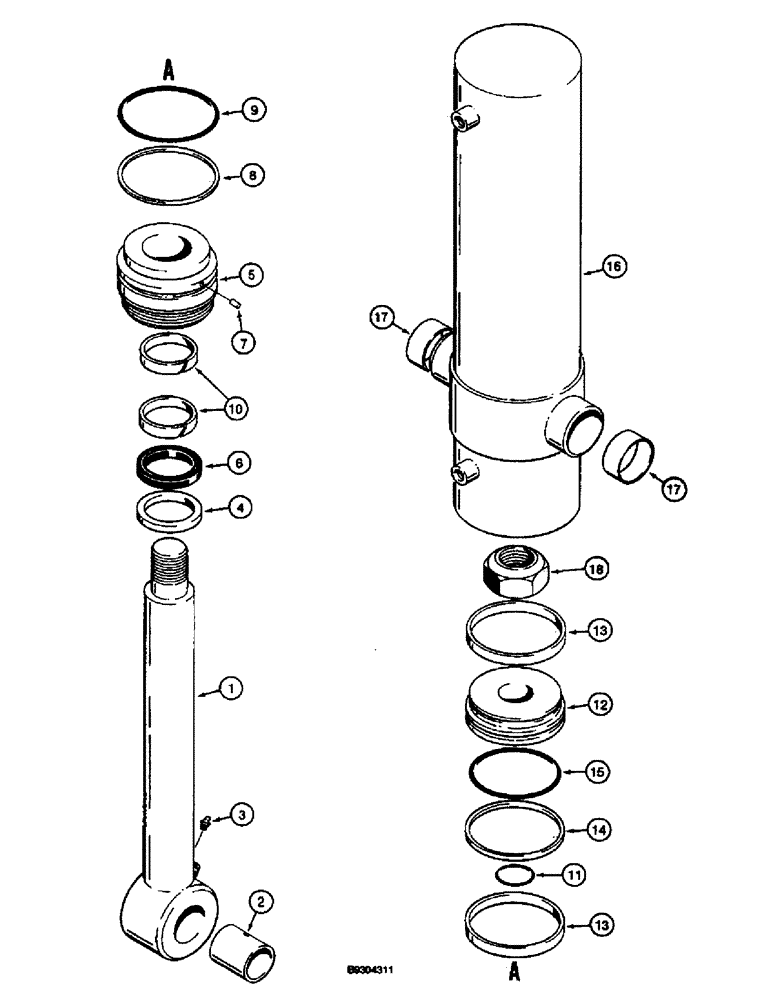 A
9
8
5
7
10
6
4
1
3
2
16
17
17
18
13
12
15
14
11
13
A
B9304311