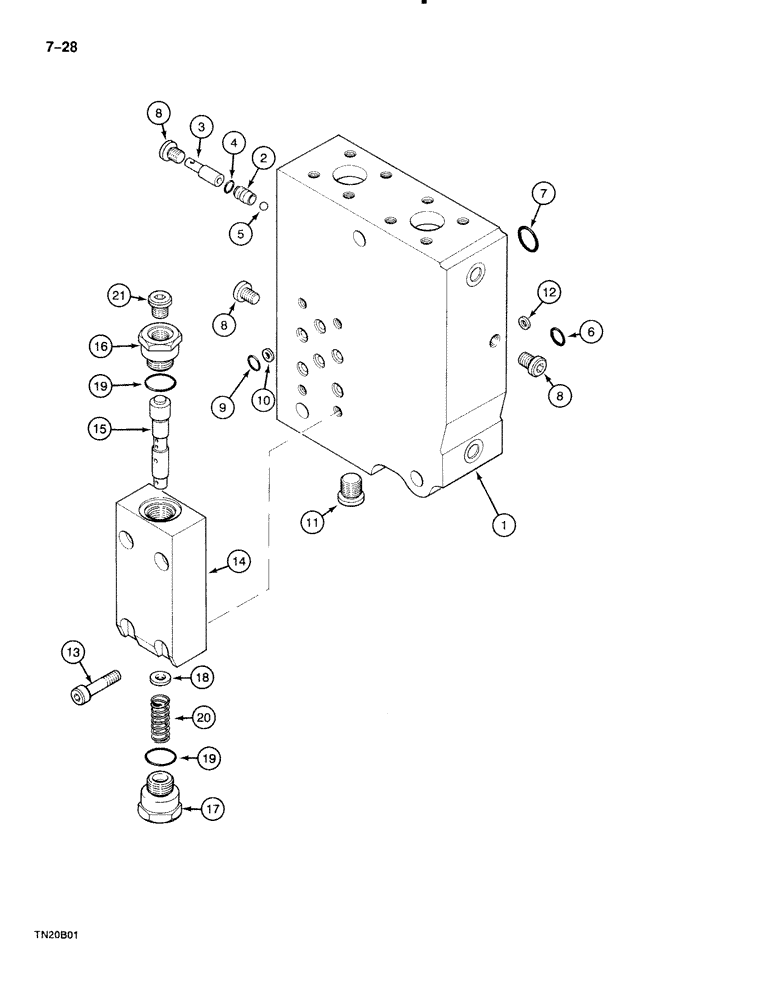 7-28

8
3
4
2
5
7
21
8
12
6
16
19
9
10
8
15
11
1
14
13
18
20
19
17

TN20B01