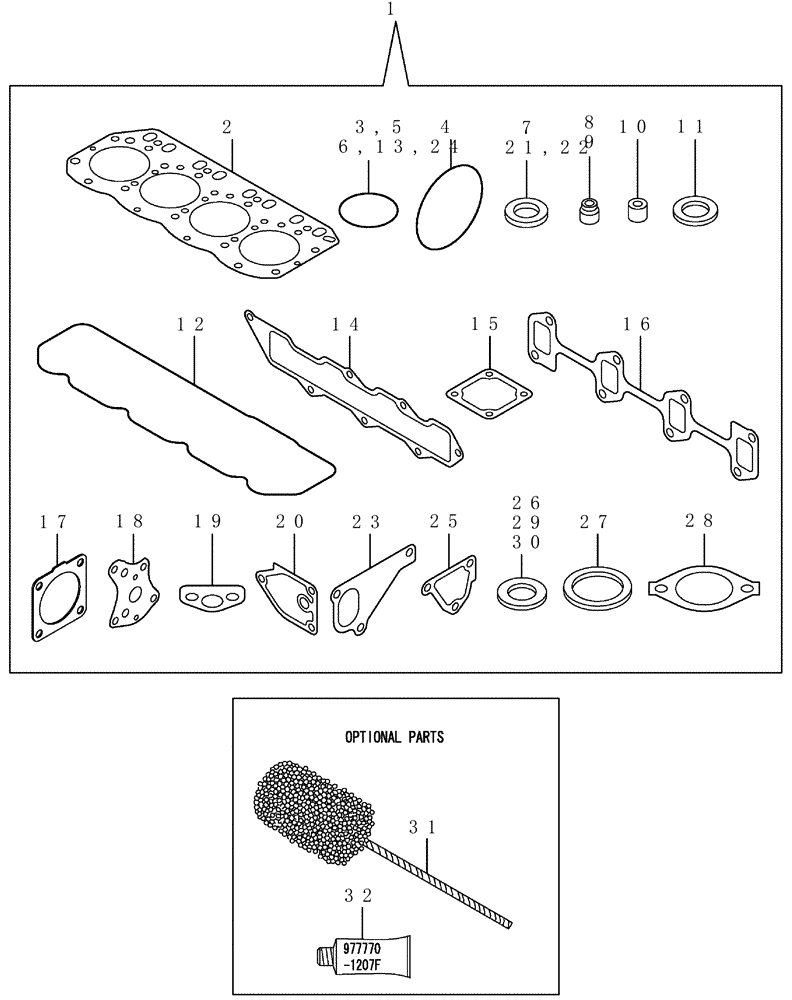 1

2

3, 5
6, 13, 24

4

7
21, 22

8
9

10

11

12

14

15

16

17

18

19

20

23

25

26
29
30

27

28

OPTIONAL PARTS

31

32

977770
-1207F