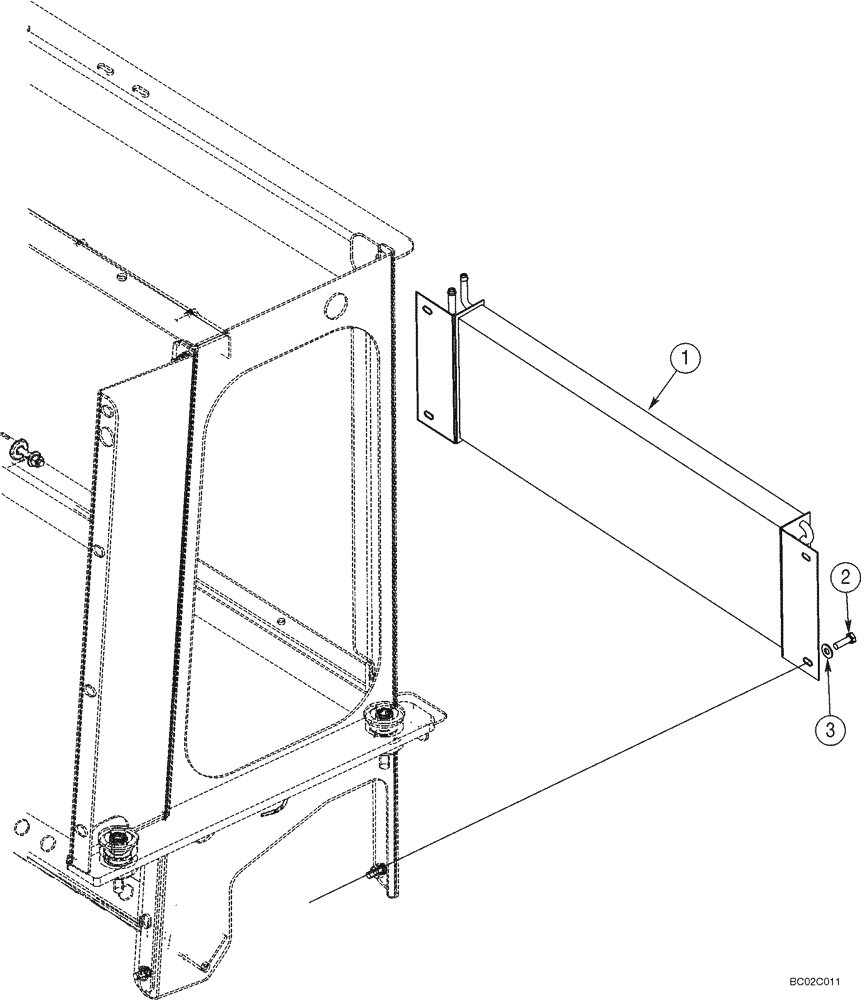 1

2

3

BC02C011