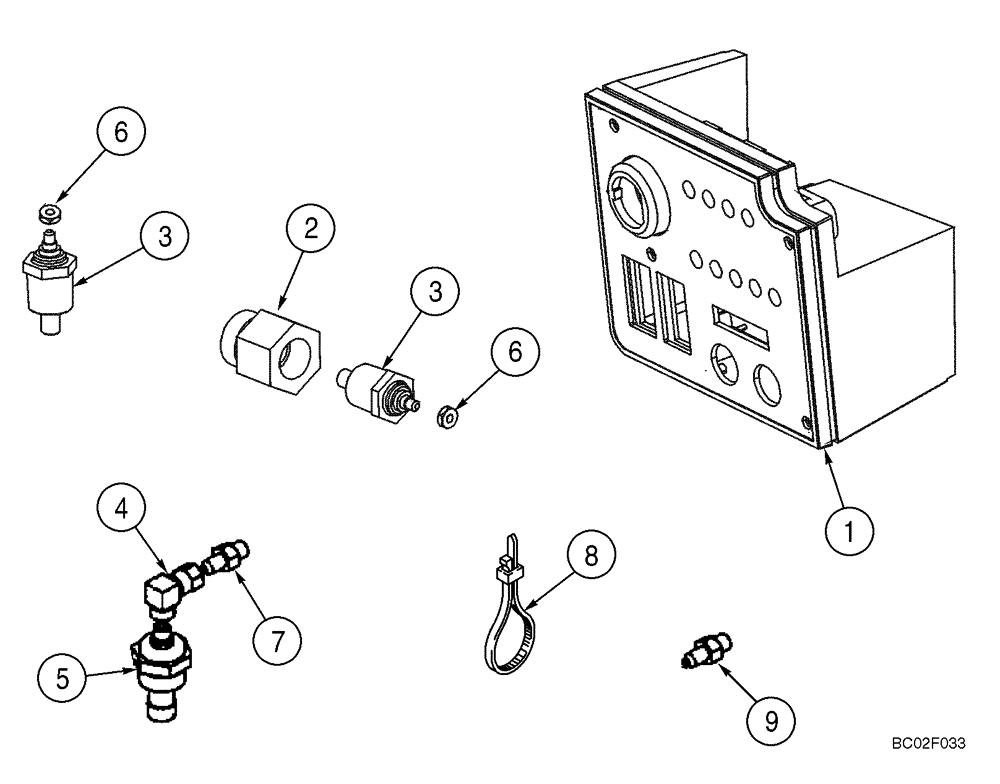 6
3
2
3
6
1
4
7
8
5
9
BC02F033