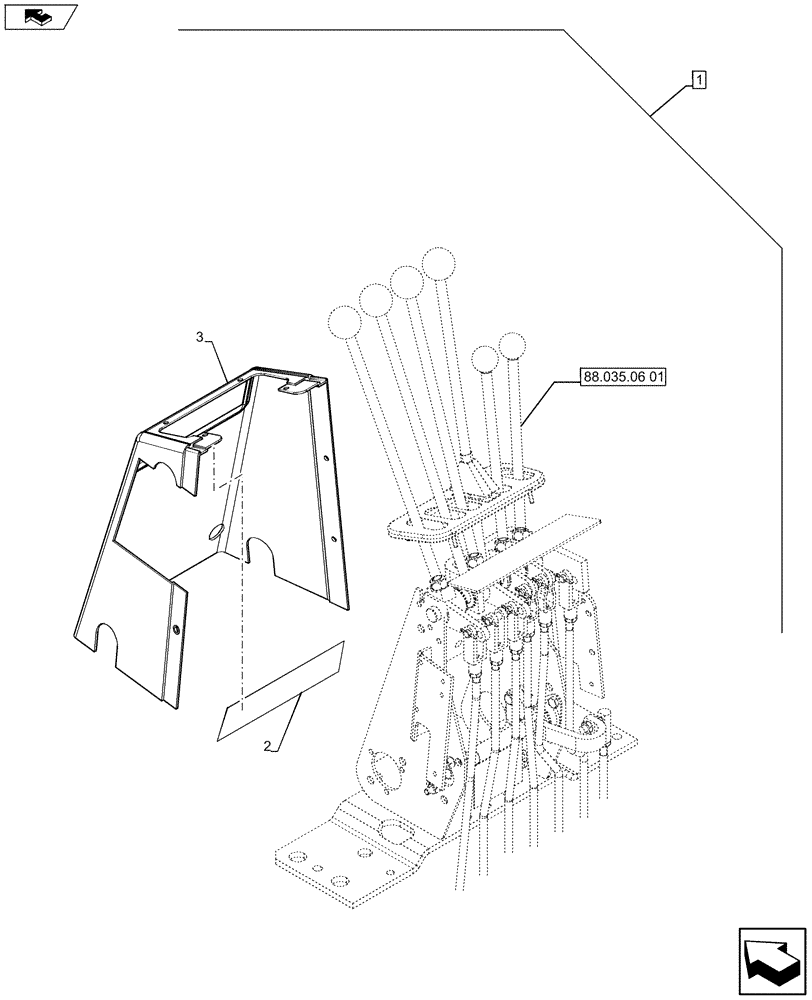 1
3
88.035.06 01
2