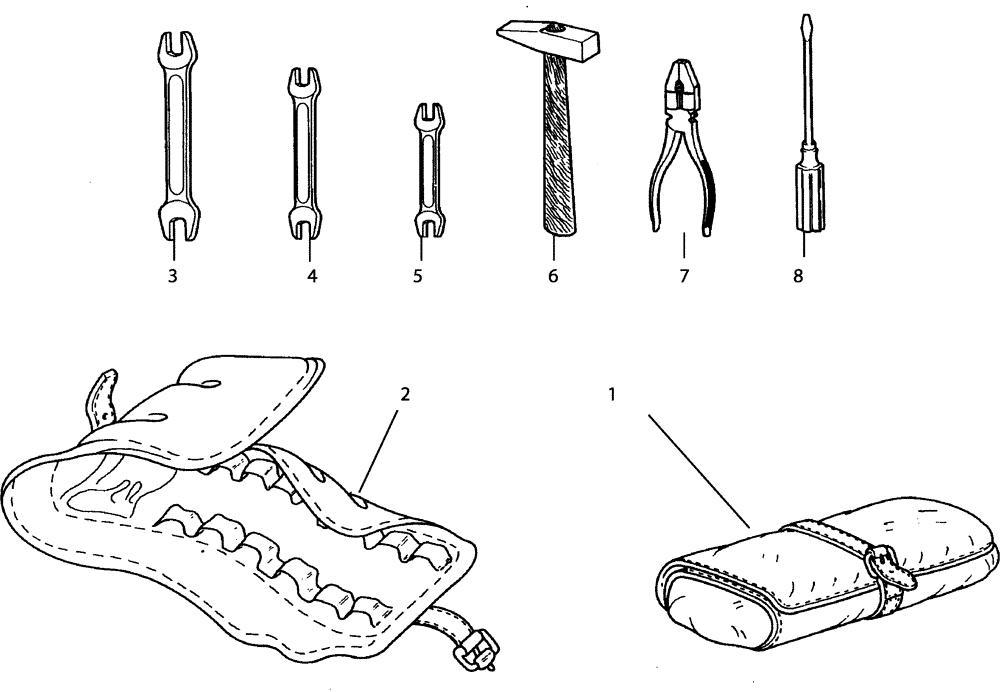 3
4
5
6
7
8
2
1