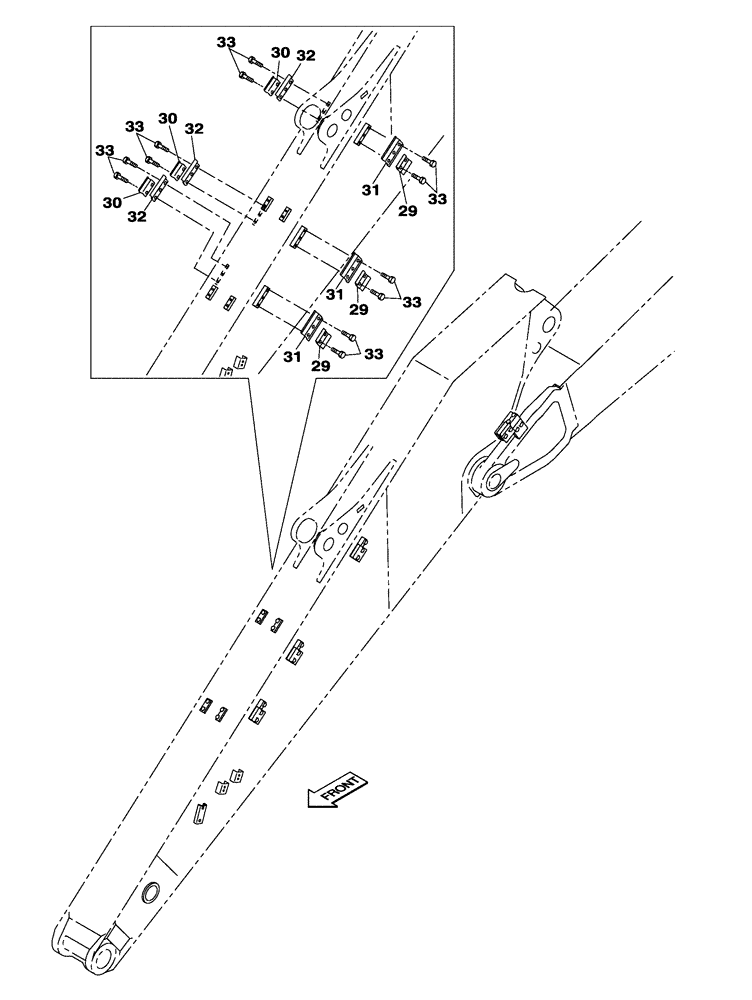 33
30
32
33
30
32
33
30
32
31
29
33
31
29
33
31
29
33
FRONT