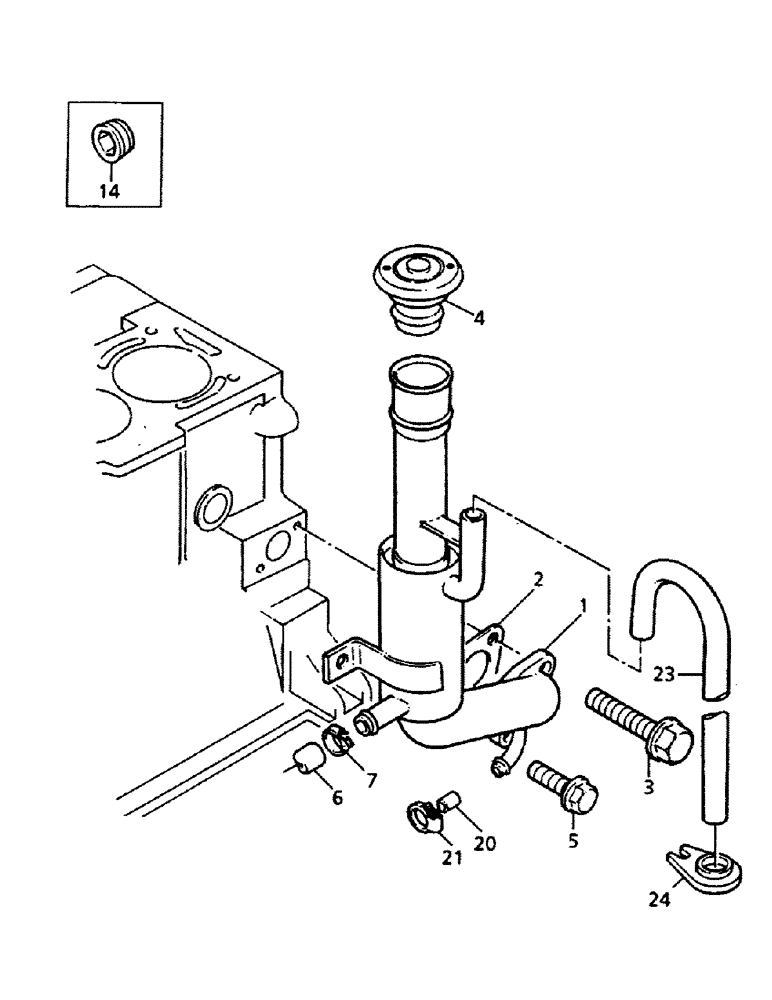 14
4
2
1
23
3
7
6
5
20
21
24