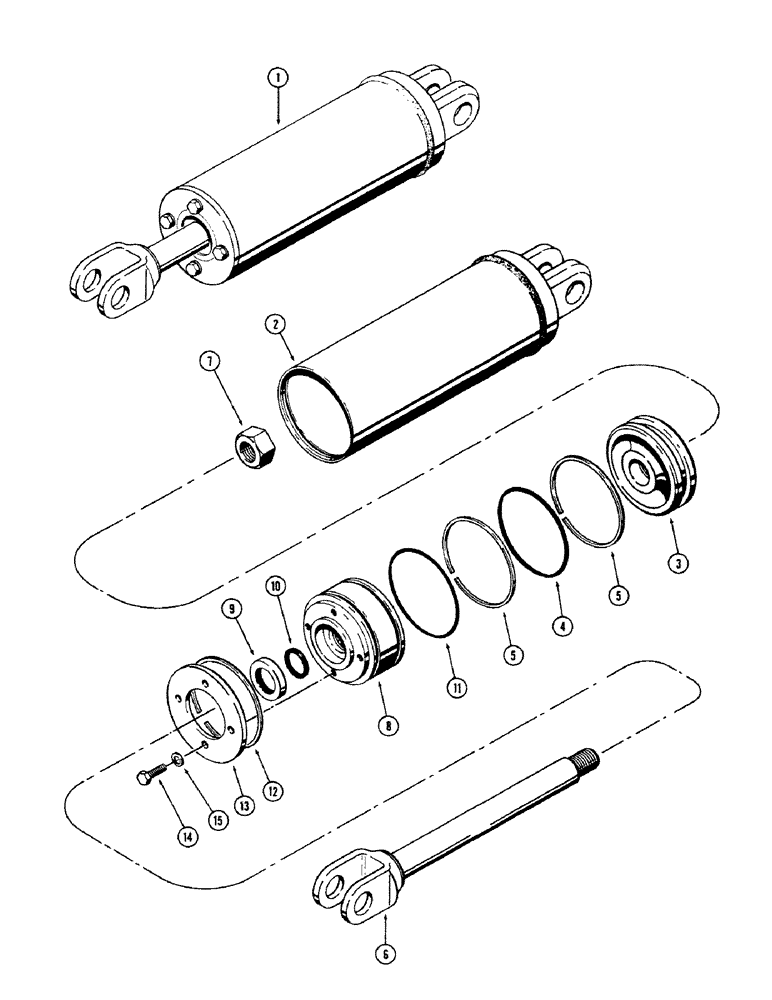 1
2
7
3
5
4
5
11
10
9
8
12
13
15
14
6