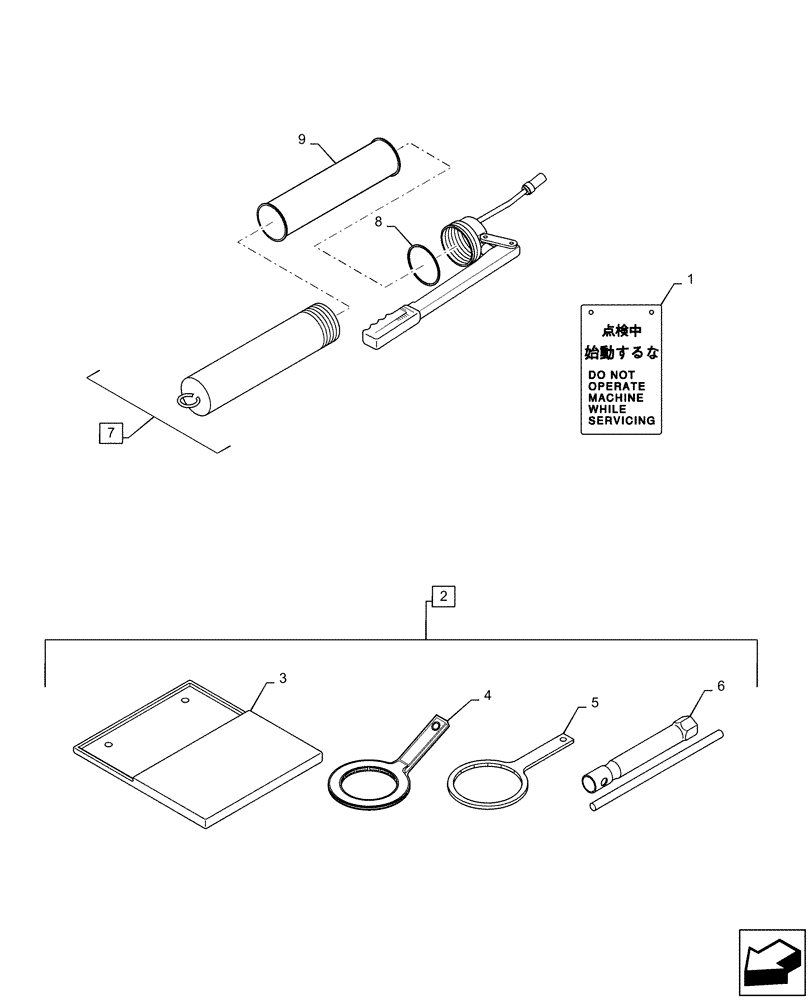 9

8

1

点検中
始動するな
DO NOT OPERATE MACHINE WHILE SERVICING

7

2

3

4

5

6