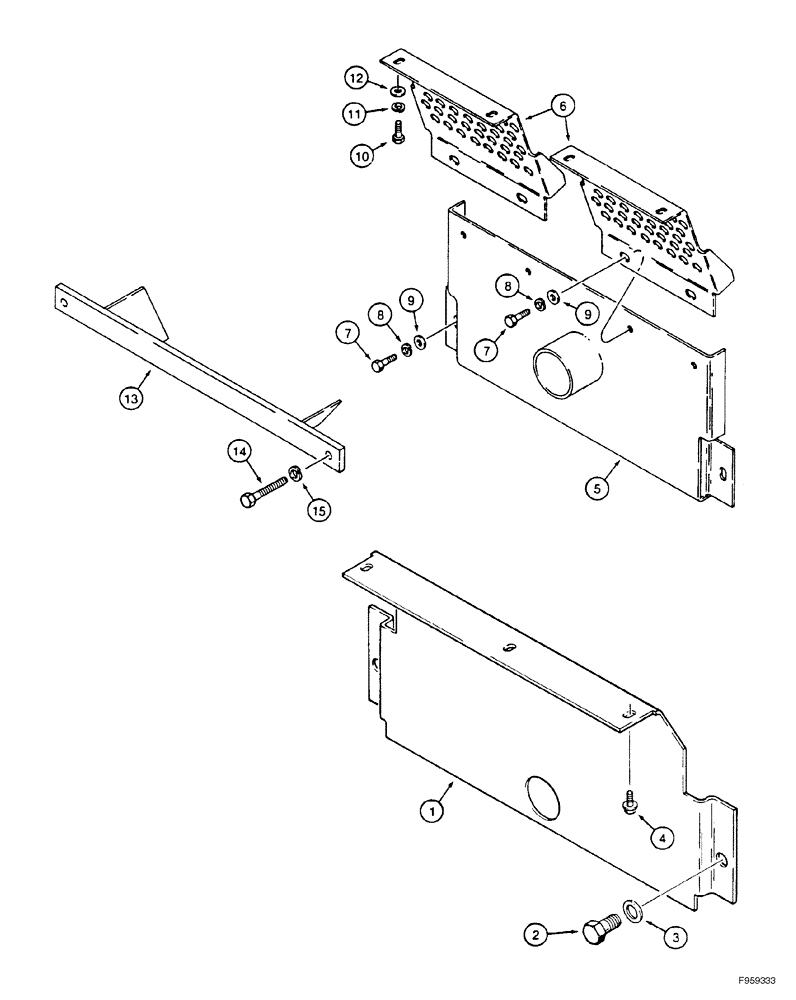 12
11
10
6
8
9
7
8
9
7
13
14
15
5
1
4
2
3
F959333