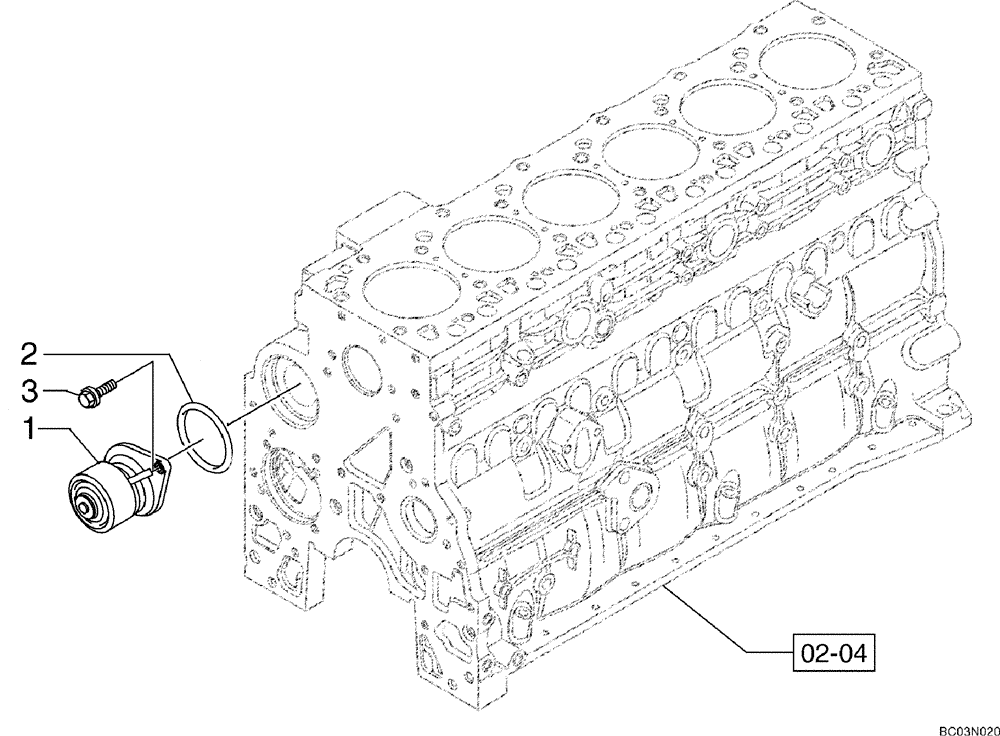 2
3
1
02-04
BC03N020