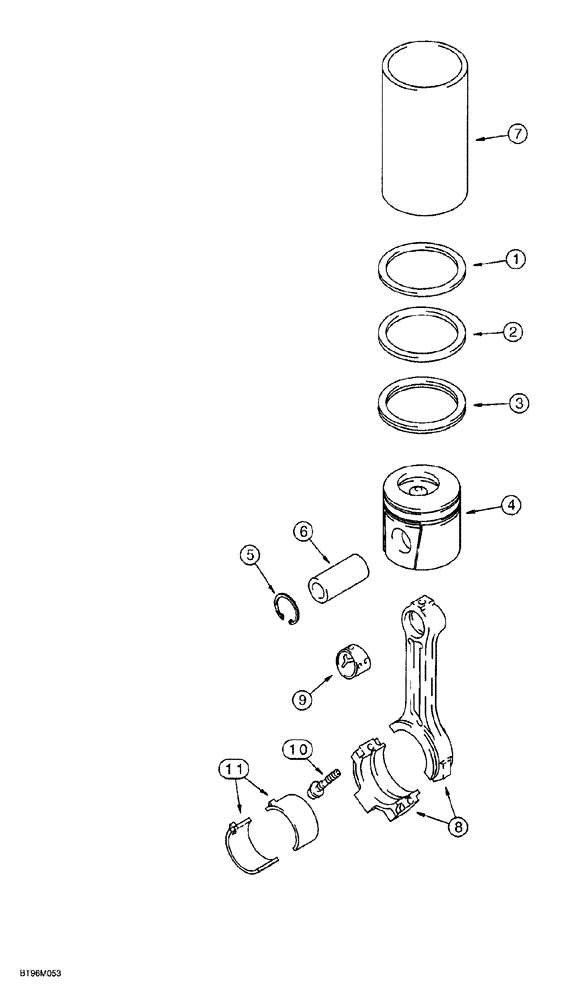 7
1
2
3
4
6
5
9
10
11
8
BT96M053