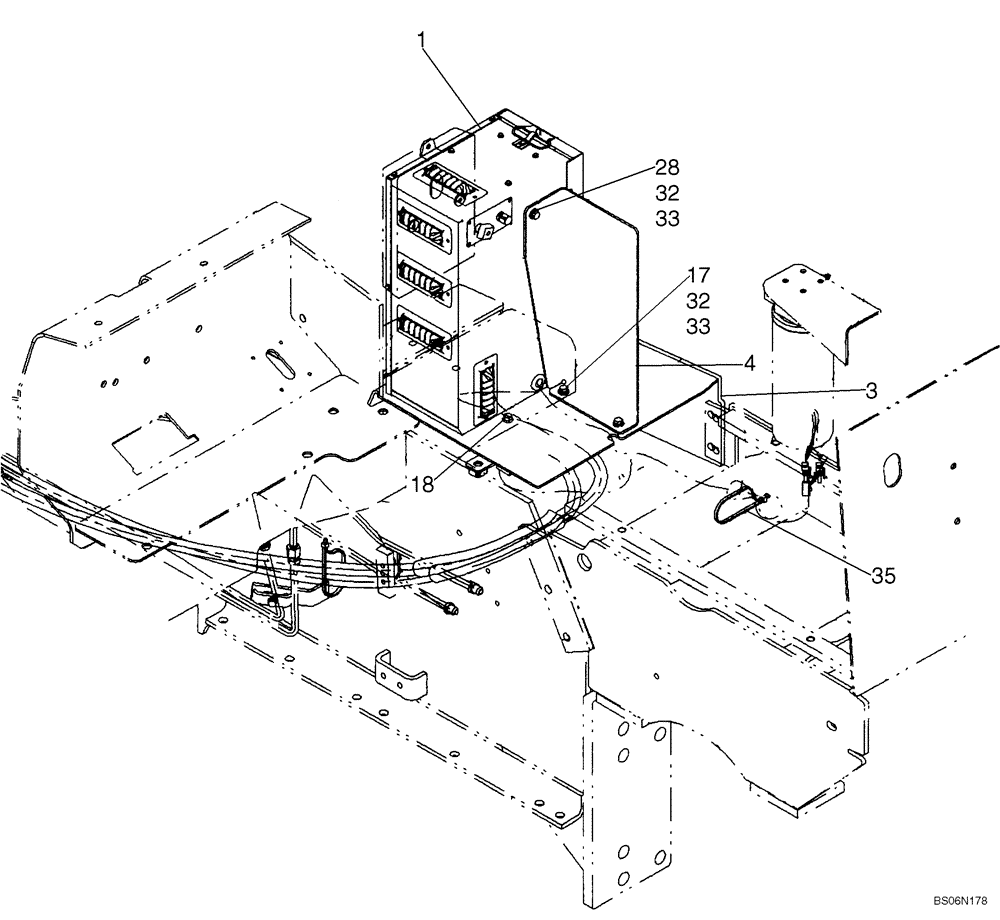 1

28
32
33

17
32
33

4

3

18

35

BS06N178