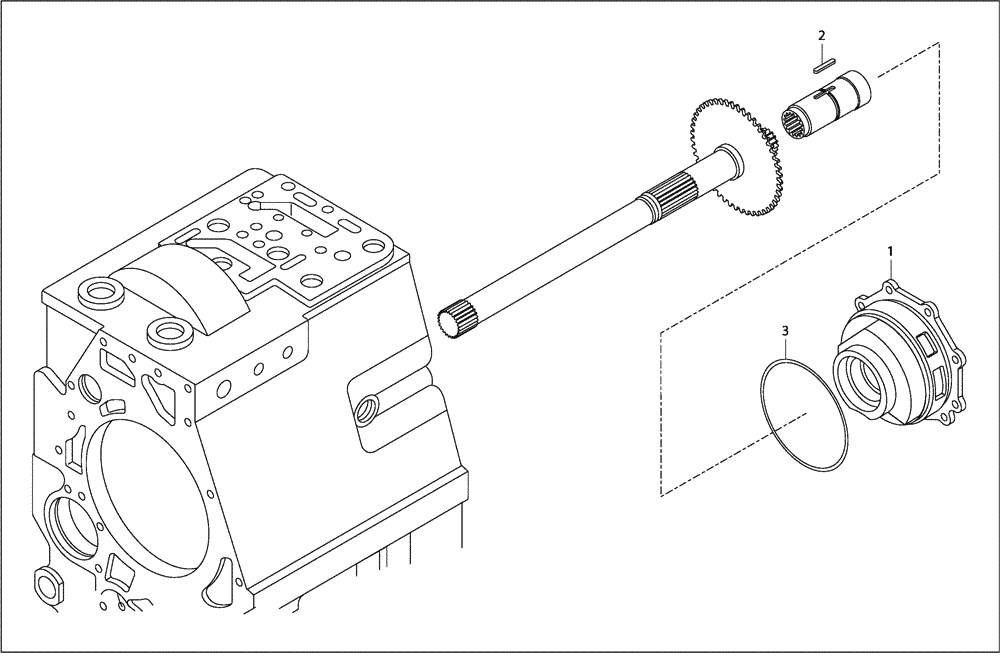 2
1
3