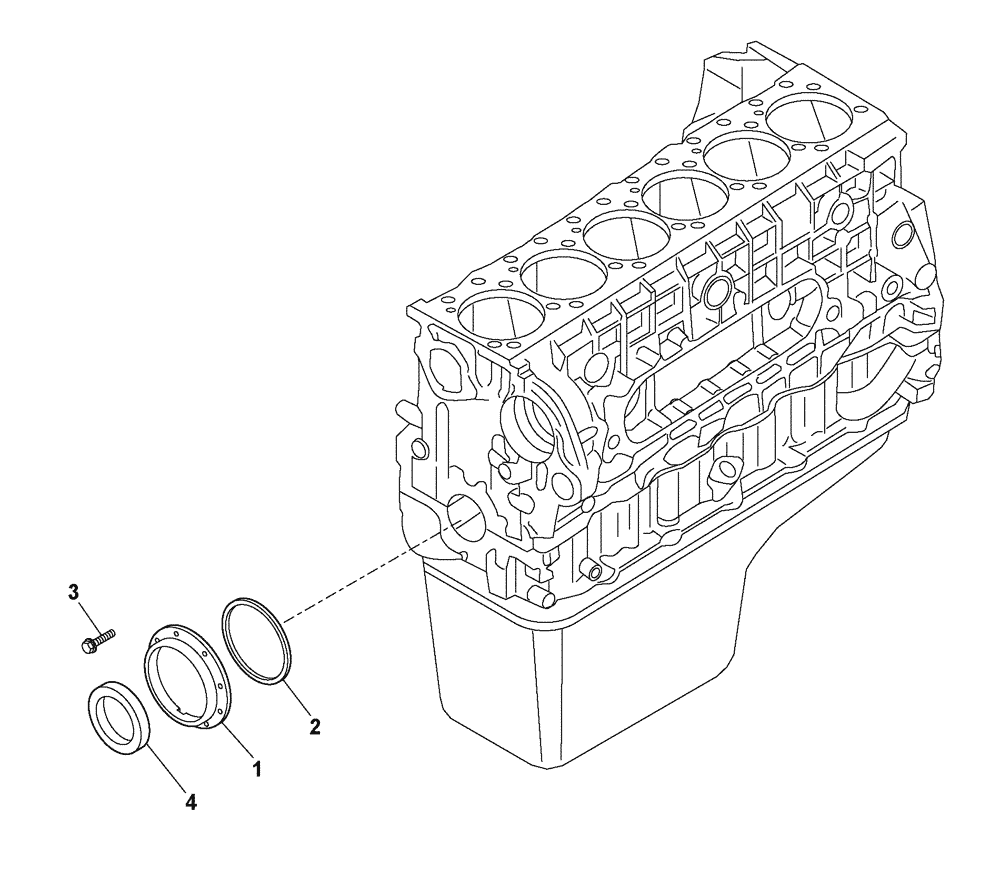 3
2
1
4