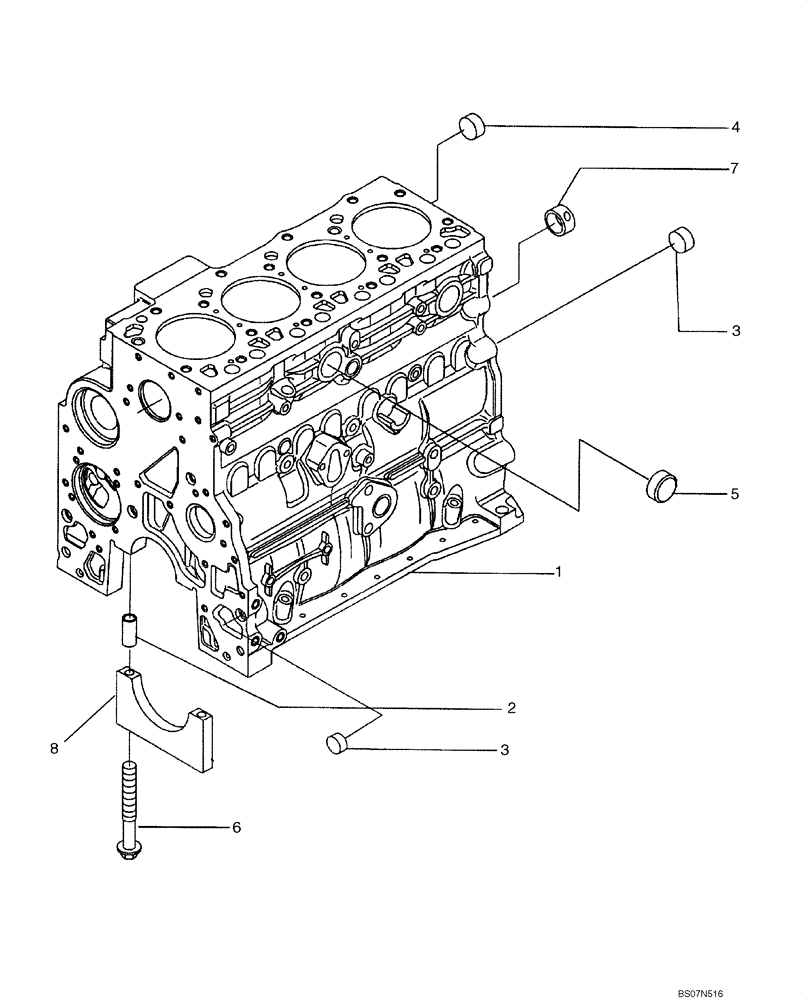 4
7
3
5
1
2
8
3
6
BS07N516