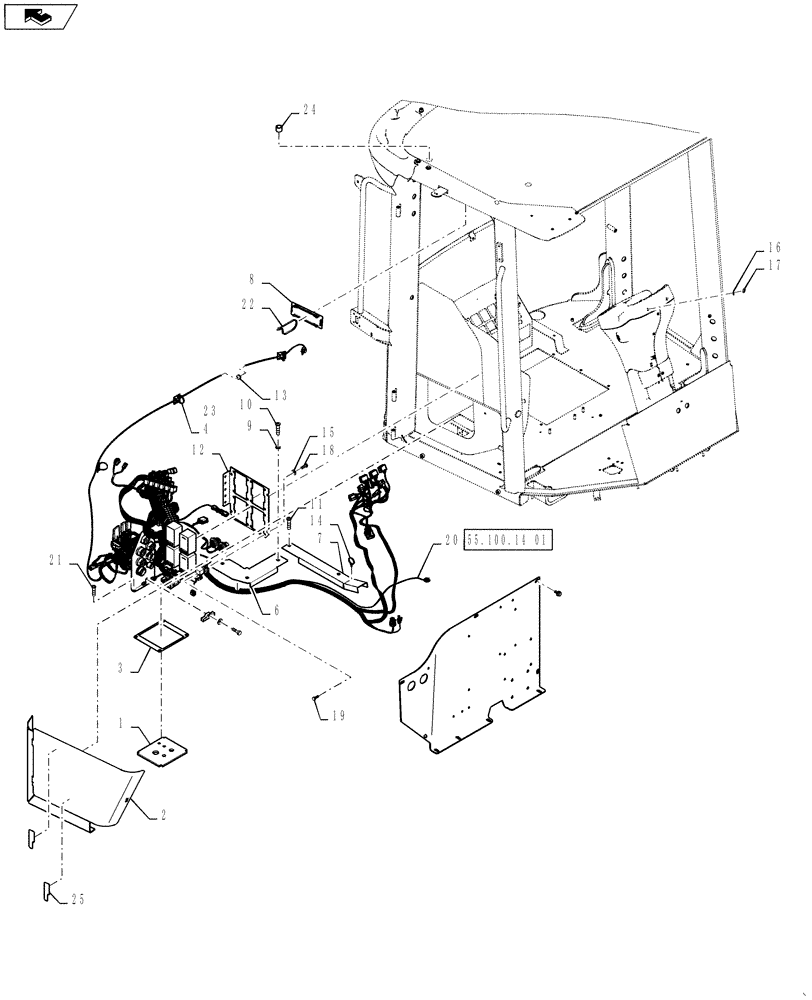 24
16
17
8
22
13
23
4
10
9
15
18
12
11
14
7
20
55.100.14 01
21
6
3
19
1
2
25