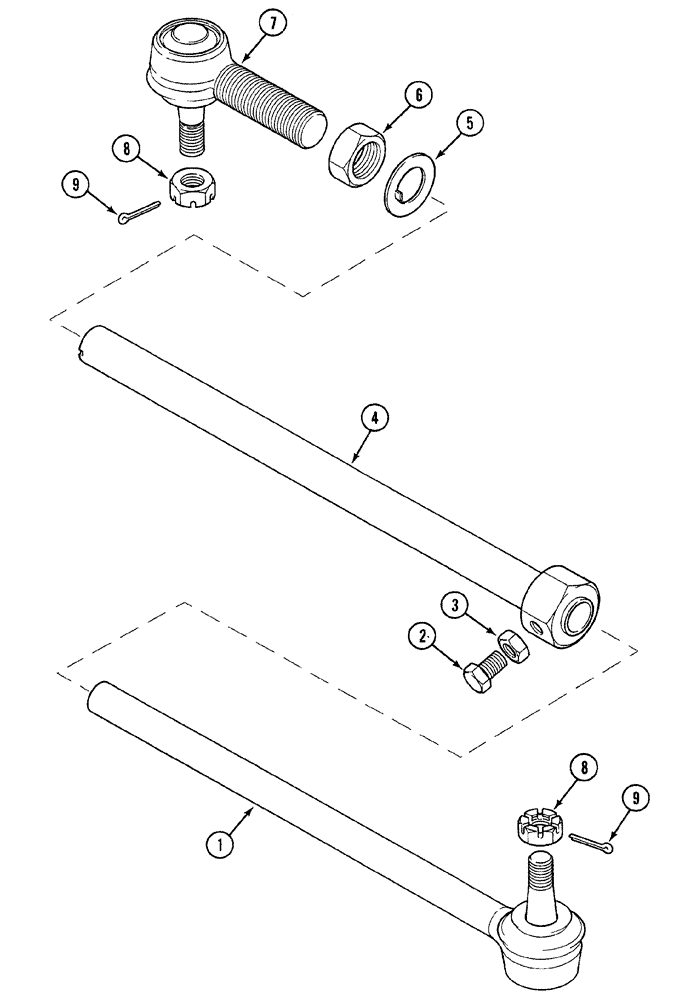 7
6
5
8
9
4
3
2
8
9
1