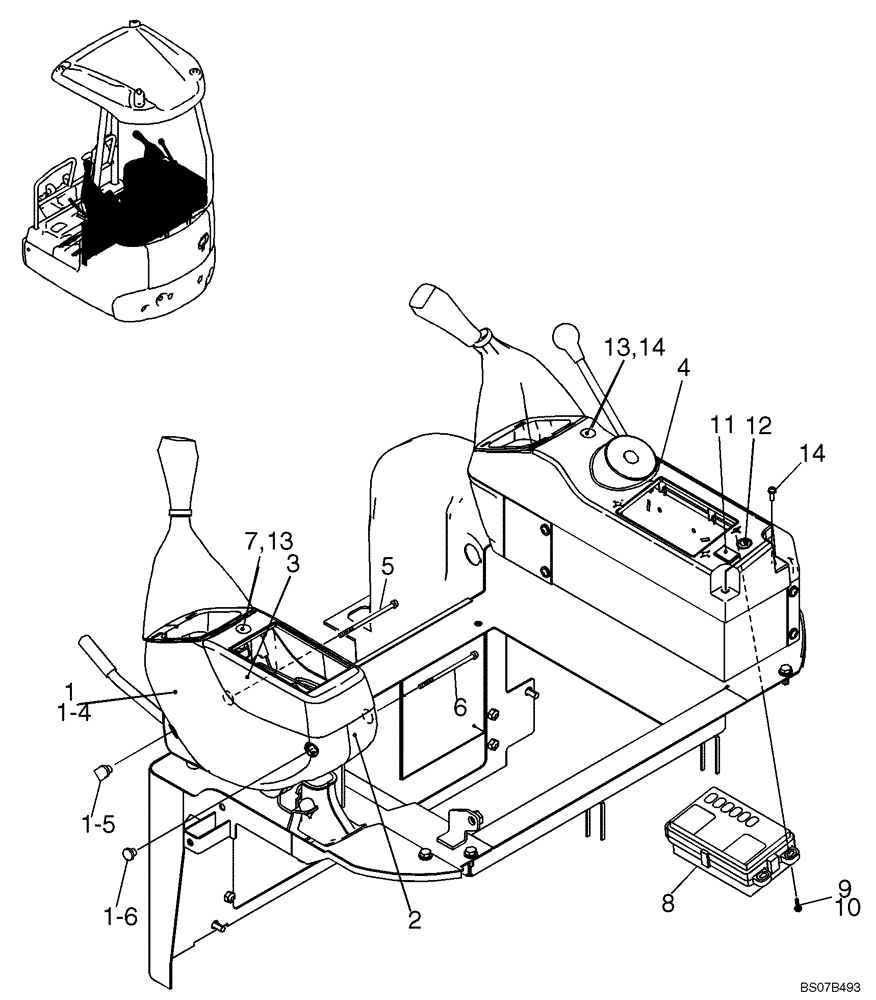 13,14
4
11
12
14
7,13
3
5
1
1-4
6
1-5
1-6
2
8
9
10
BS07B493