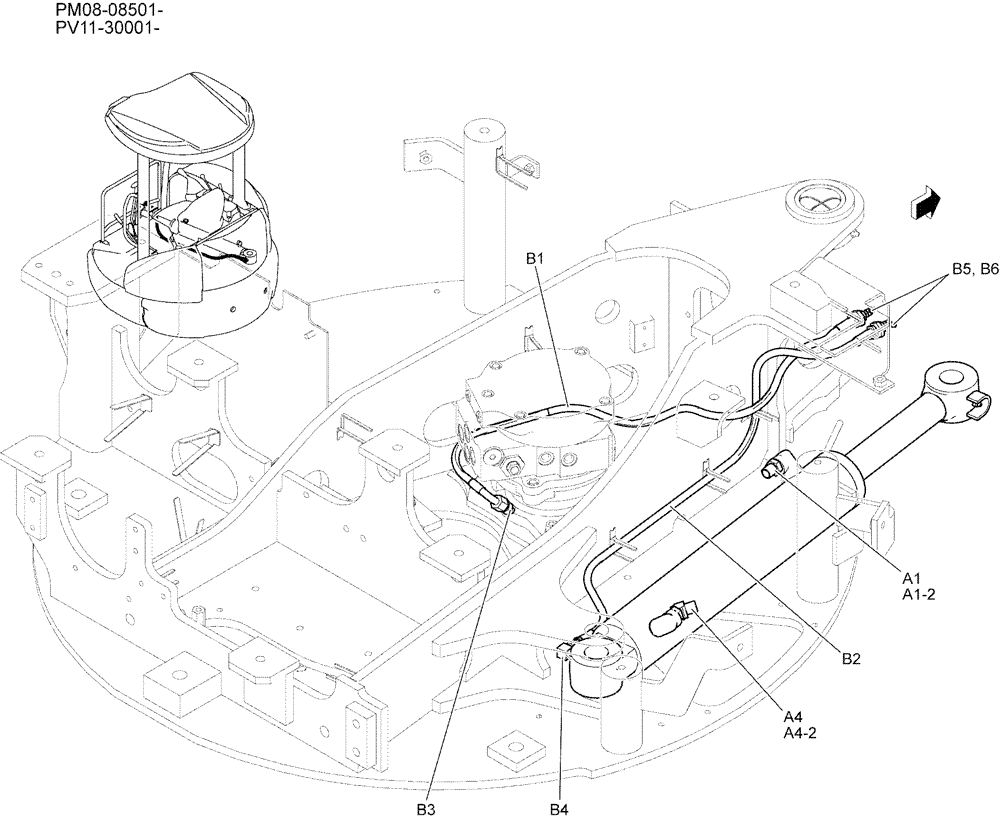 PM08-08501-
PV11-30001-

B1

B5, B6

A1
A1-2

B2

A4
A4-2

B3

B4