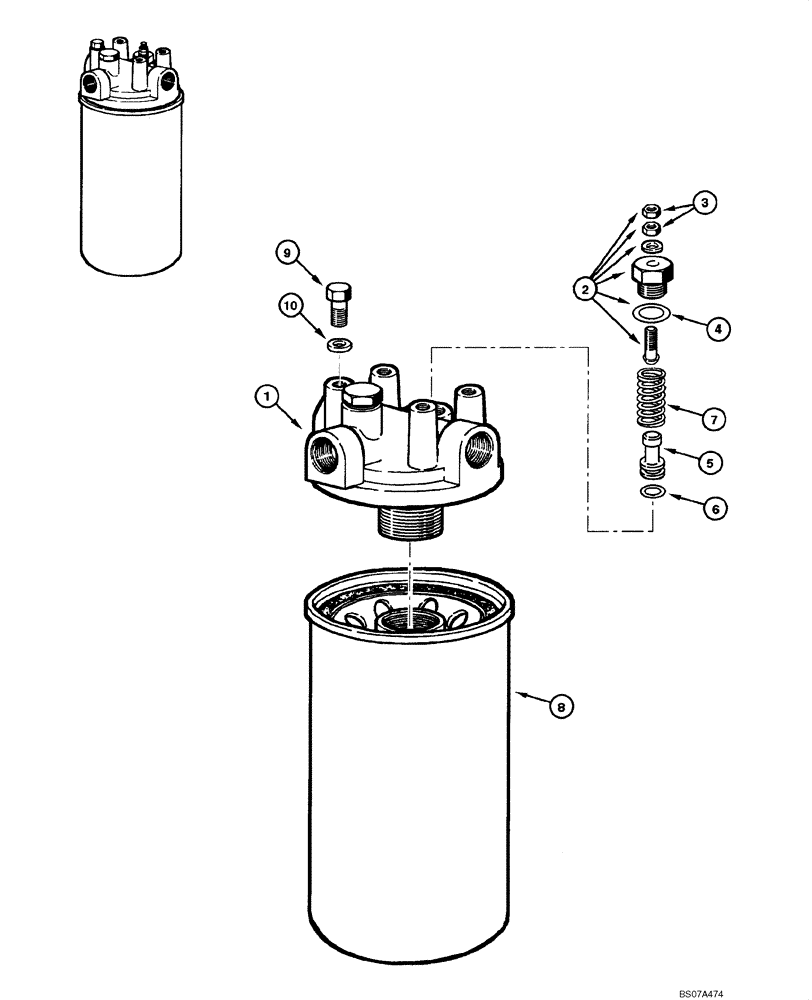 9
10
1
3
2
4
7
5
6
8
BS07A474