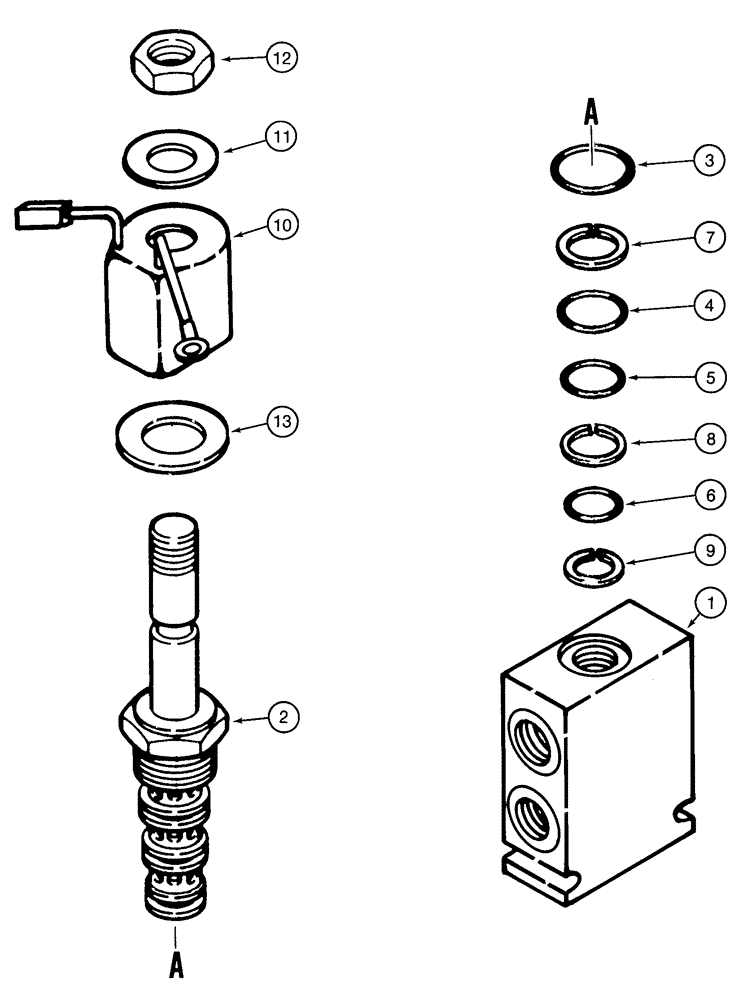 12
11
10
13
2
A
A
3
7
4
5
8
6
9
1