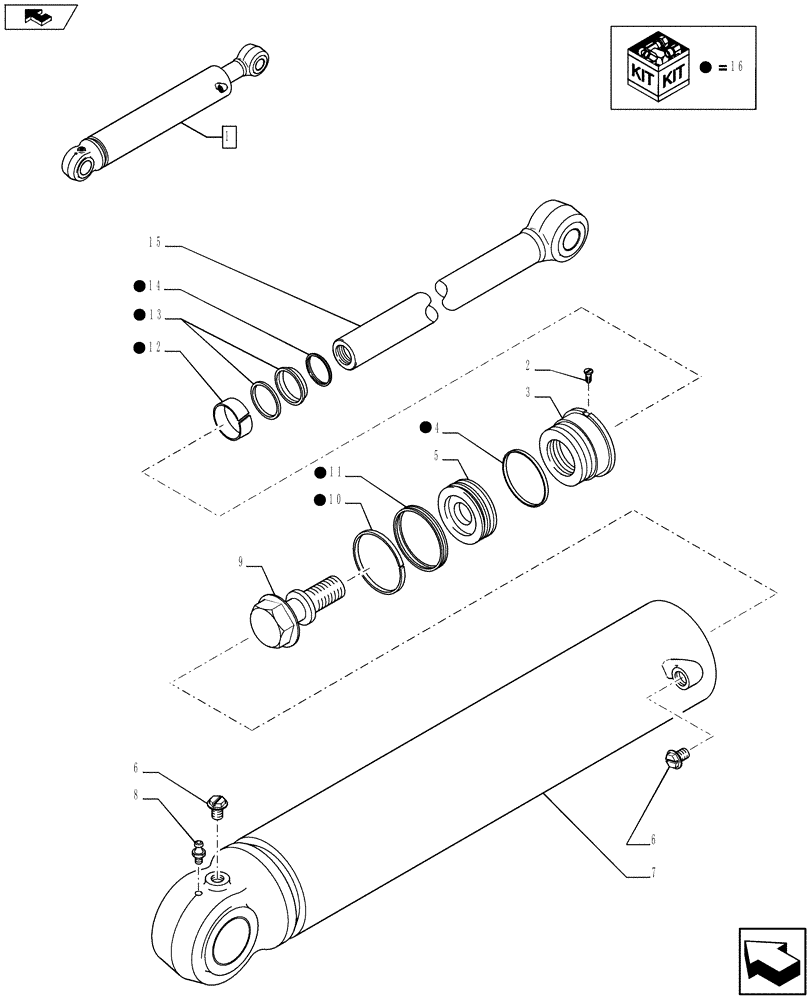 KIT KIT
● = 16
1
15
● 14
● 13
● 12
2
3
● 4
5
● 11
● 10
9
6
8
6
7