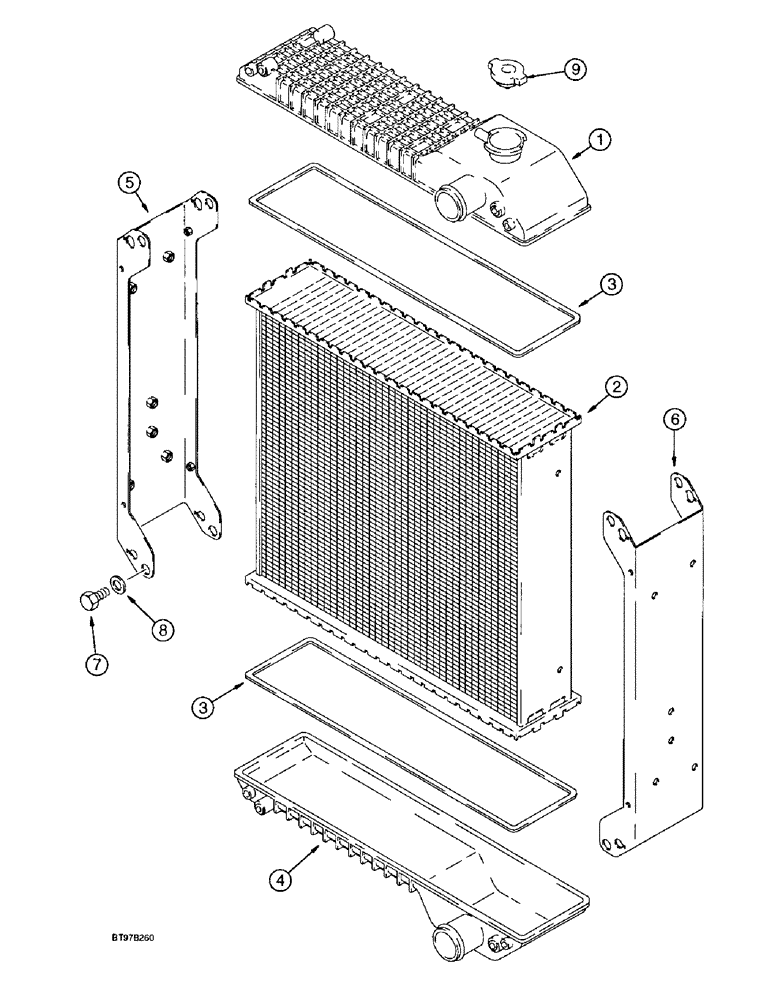 9
1
5
3
2
6
8
7
3
4
BT97B260