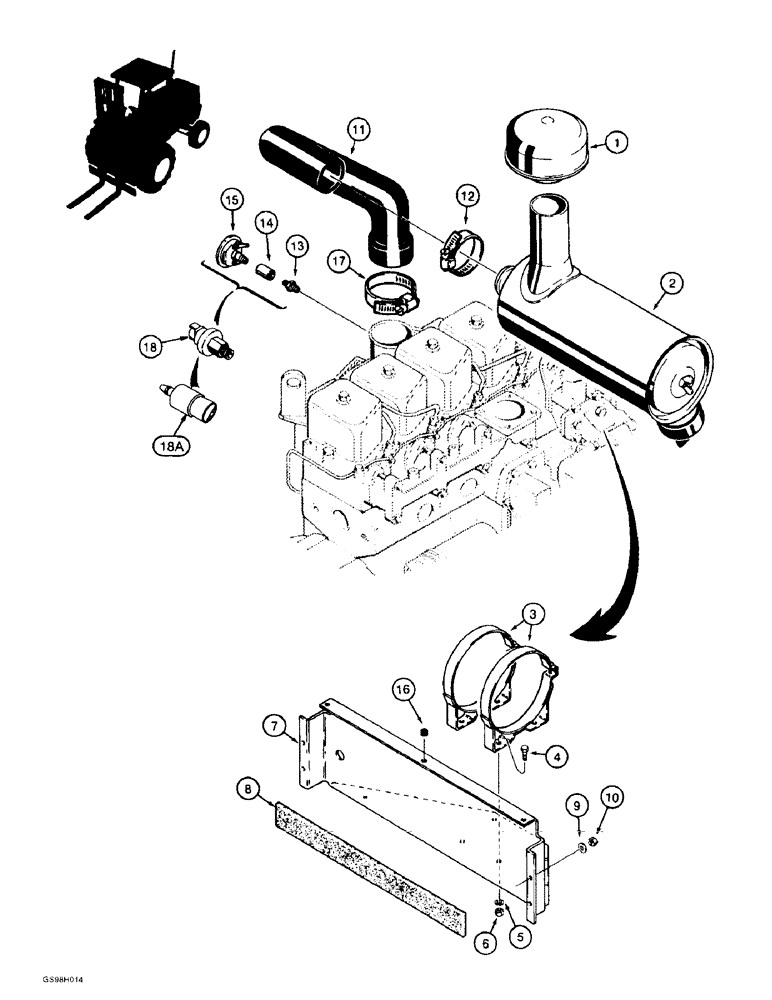 11
1
15
14
13
12
17
2
18
18A
3
16
7
4
8
9
10
6
5
GS98H014