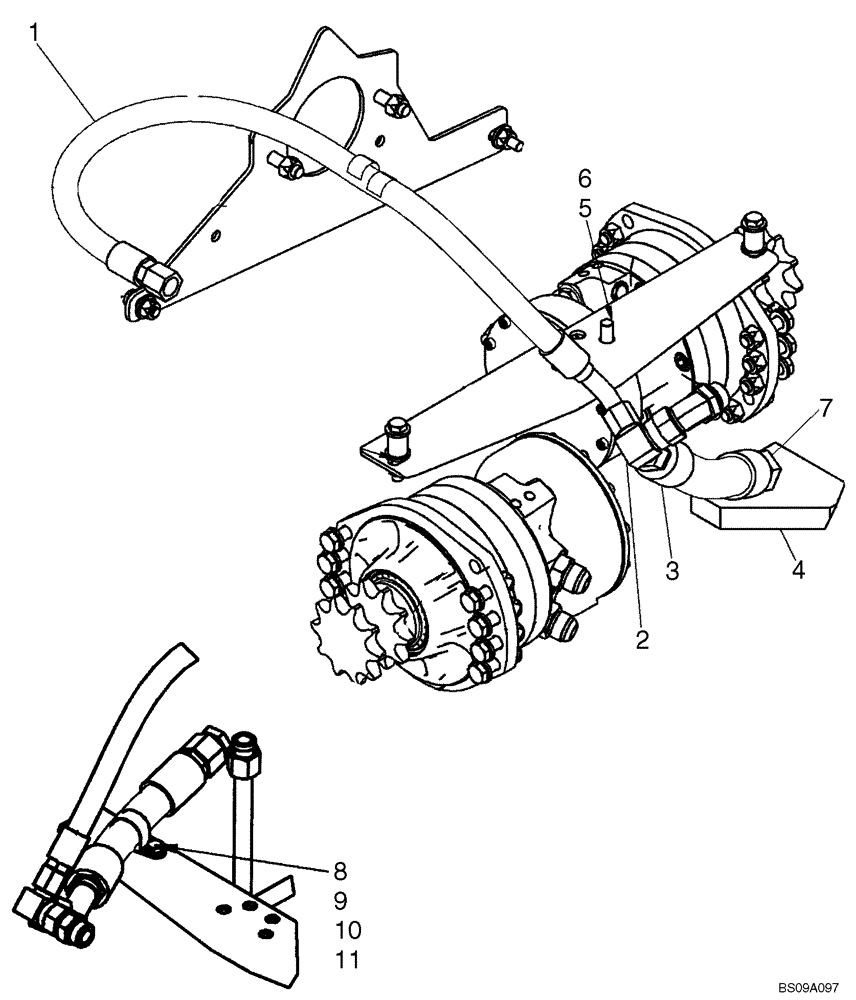 1
6
5
7
3
4
2
8
9
10
11
BS09A097