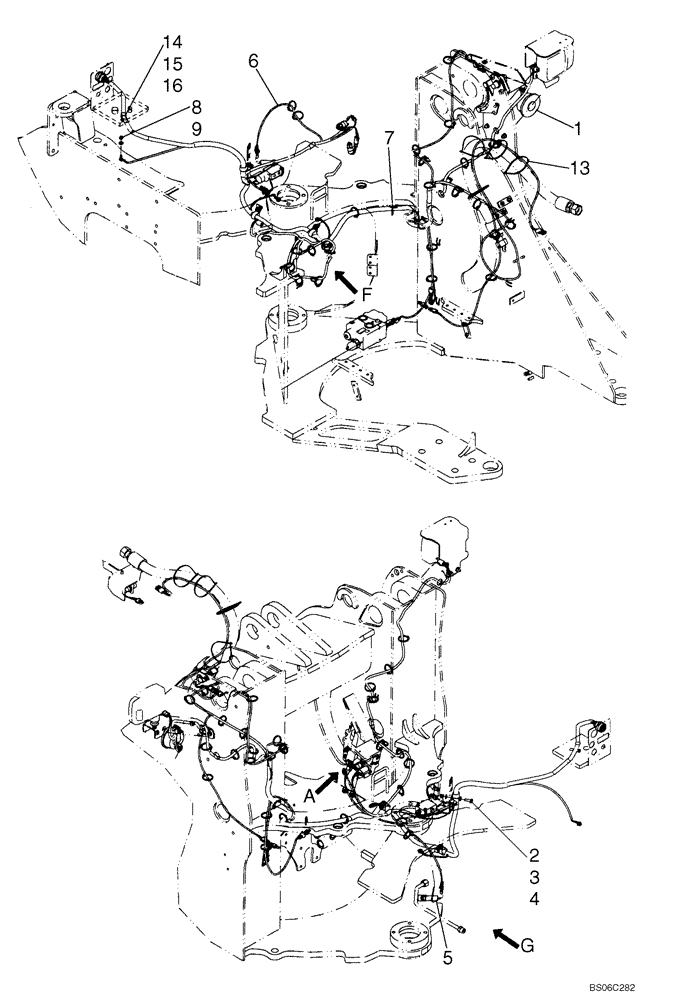 14
15
16
8
9
6
7
1
13
F
A
2
3
4
5
G
BS06C282