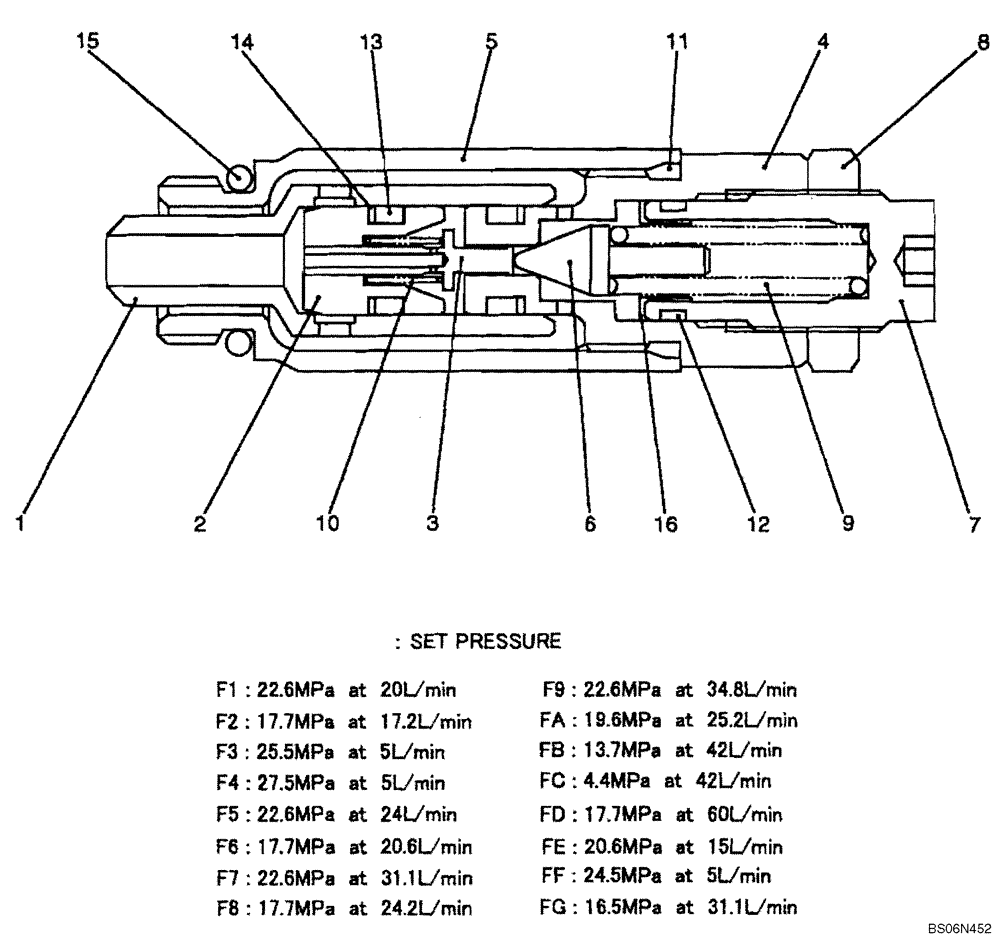 15 14 13 5 11 4 8

1 2 10 3 6 16 12 9 7

: SET PRESSURE

F1 : 22.6MPa at 20L/min
F2 : 17.7MPa at 17.2L/min
F3 : 25.5MPa at 5L/min
F4 : 27.5MPa at 5L/min
F5 : 22.6MPa at 24L/min
F6 : 17.7MPa at 20.6L/min
F7 : 22.6MPa at 31.1L/min
F8 : 17.7MPa at 24.2L/min

F9 : 22.6MPa at 34.8L/min
FA : 19.6MPa at 25.2L/min
FB : 13.7MPa at 42L/min
FC : 4.4MPa at 42L/min
FD : 17.7MPa at 60L/min
FE : 20.6MPa at 15L/min
FF : 24.5MPa at 5L/min
FG : 16.5MPa at 31.1L/min

BS06N452