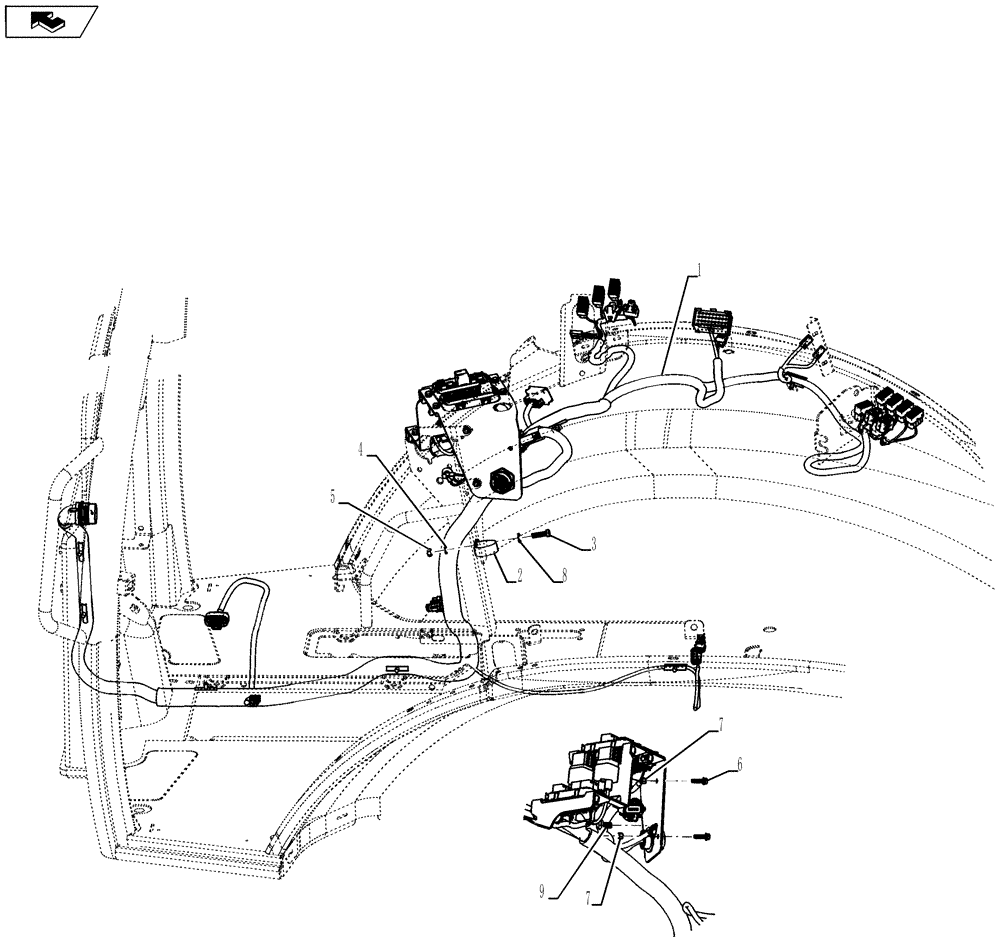 1
4
5
3
2
8
7
6
9
7