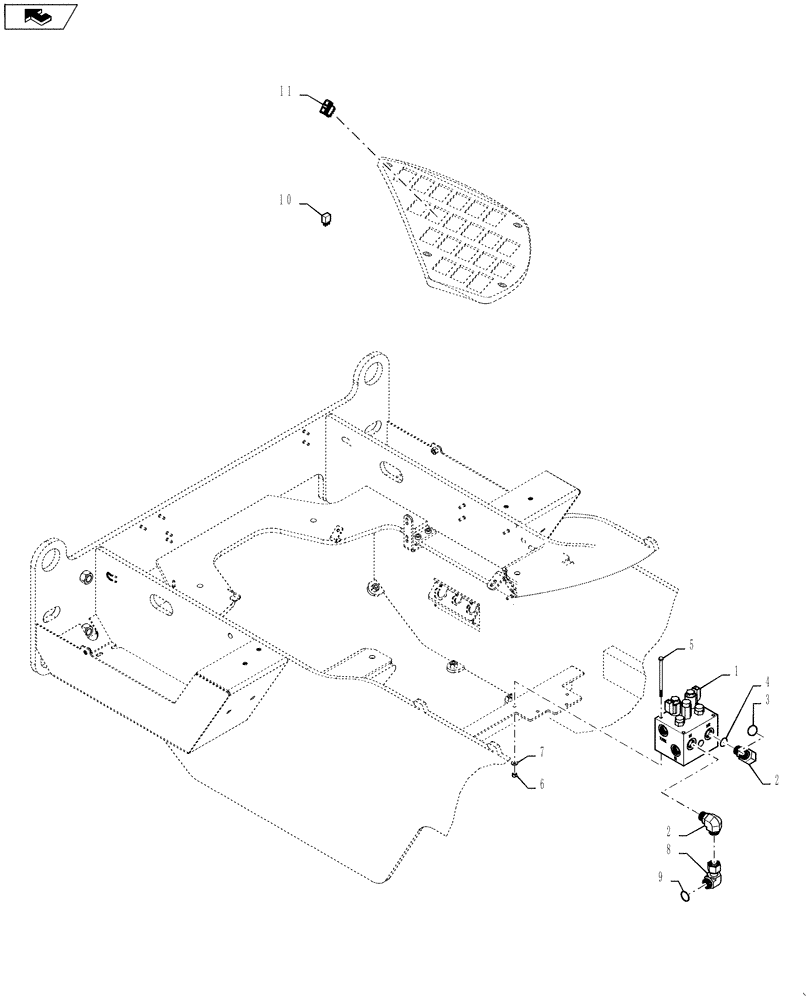 11
10
5
1
4
3
2
7
6
2
8
9