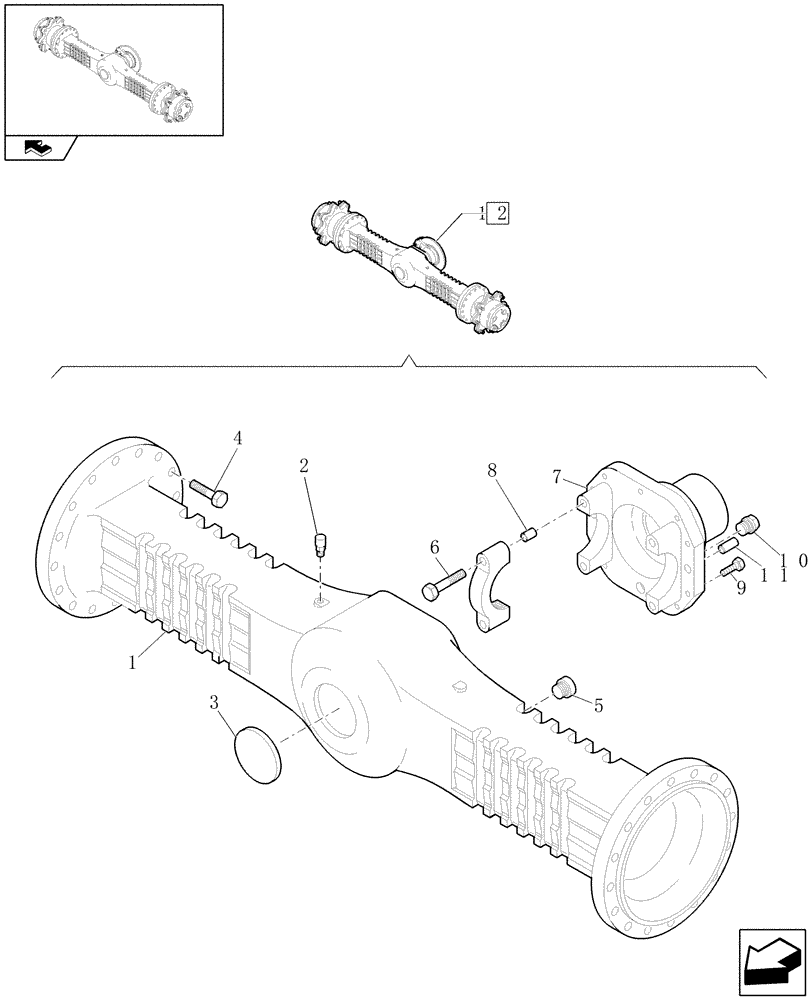 1 2

4
2
8
7
6
10
11
9
1
5
3