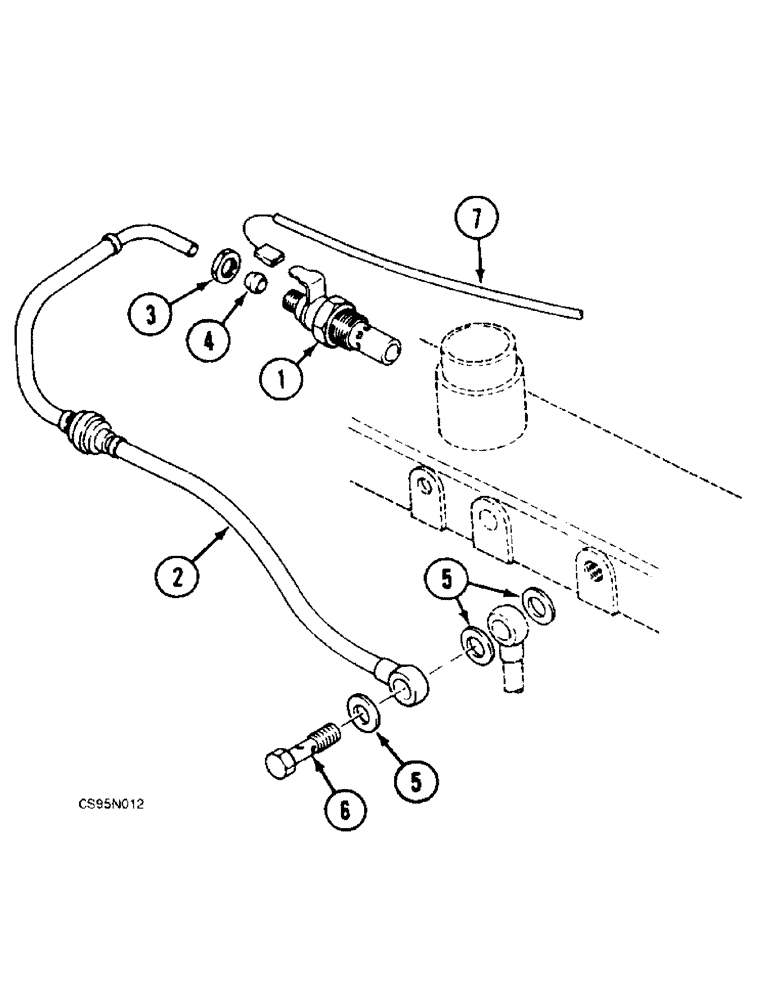 7
3
4
1
2
5
5
6
CS95N012